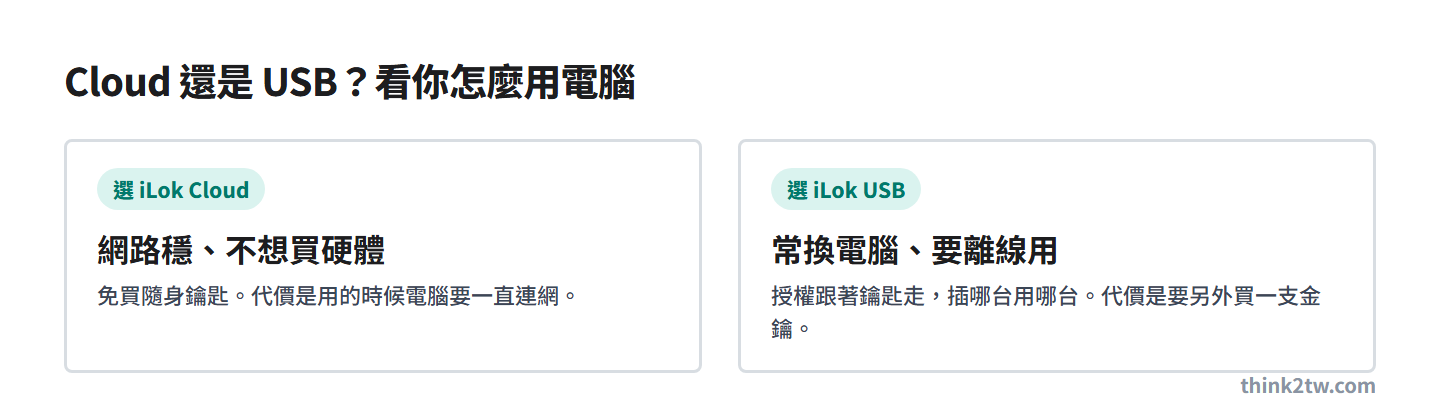 Cloud 還是 USB？看你怎麼用電腦

選 iLok Cloud

網路穩、不想買硬體

免買隨身鑰匙。代價是用的時候電腦要一直連網。

選 iLok USB

常換電腦、要離線用

授權跟著鑰匙走，插哪台用哪台。代價是要另外買一支金鑰。

think2tw.com