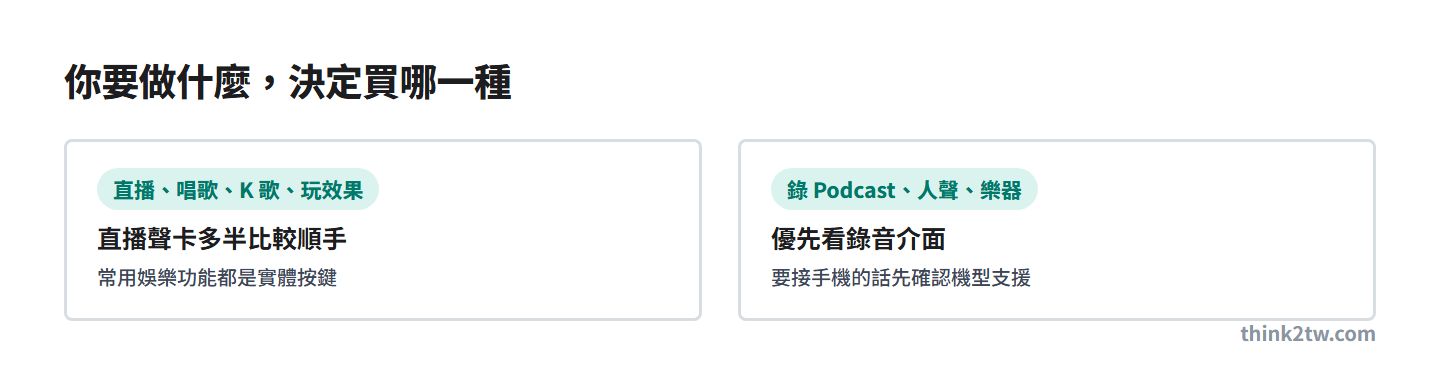 你要做什麼，決定買哪一種

直播、唱歌、K 歌、玩效果

直播聲卡多半比較順手

常用娛樂功能都是實體按鍵

錄 Podcast、人聲、樂器

優先看錄音介面

要接手機的話先確認機型支援

think2tw.com