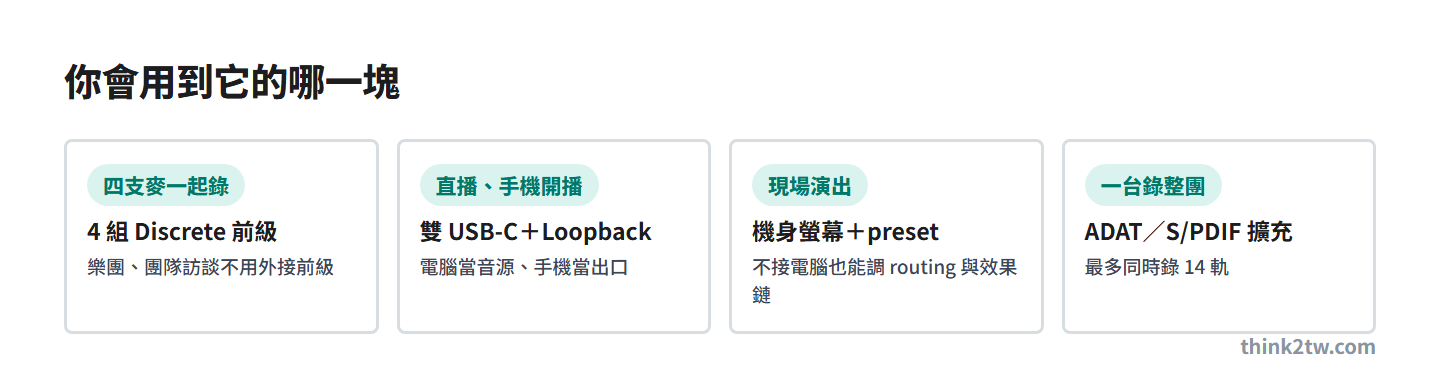 你會用到它的哪一塊

四支麥一起錄

4 組 Discrete 前級

樂團、團隊訪談不用外接前級

直播、手機開播

雙 USB-C＋Loopback

電腦當音源、手機當出口

現場演出

機身螢幕＋preset

不接電腦也能調 routing 與效果鏈

一台錄整團

ADAT／S/PDIF 擴充

最多同時錄 14 軌

think2tw.com