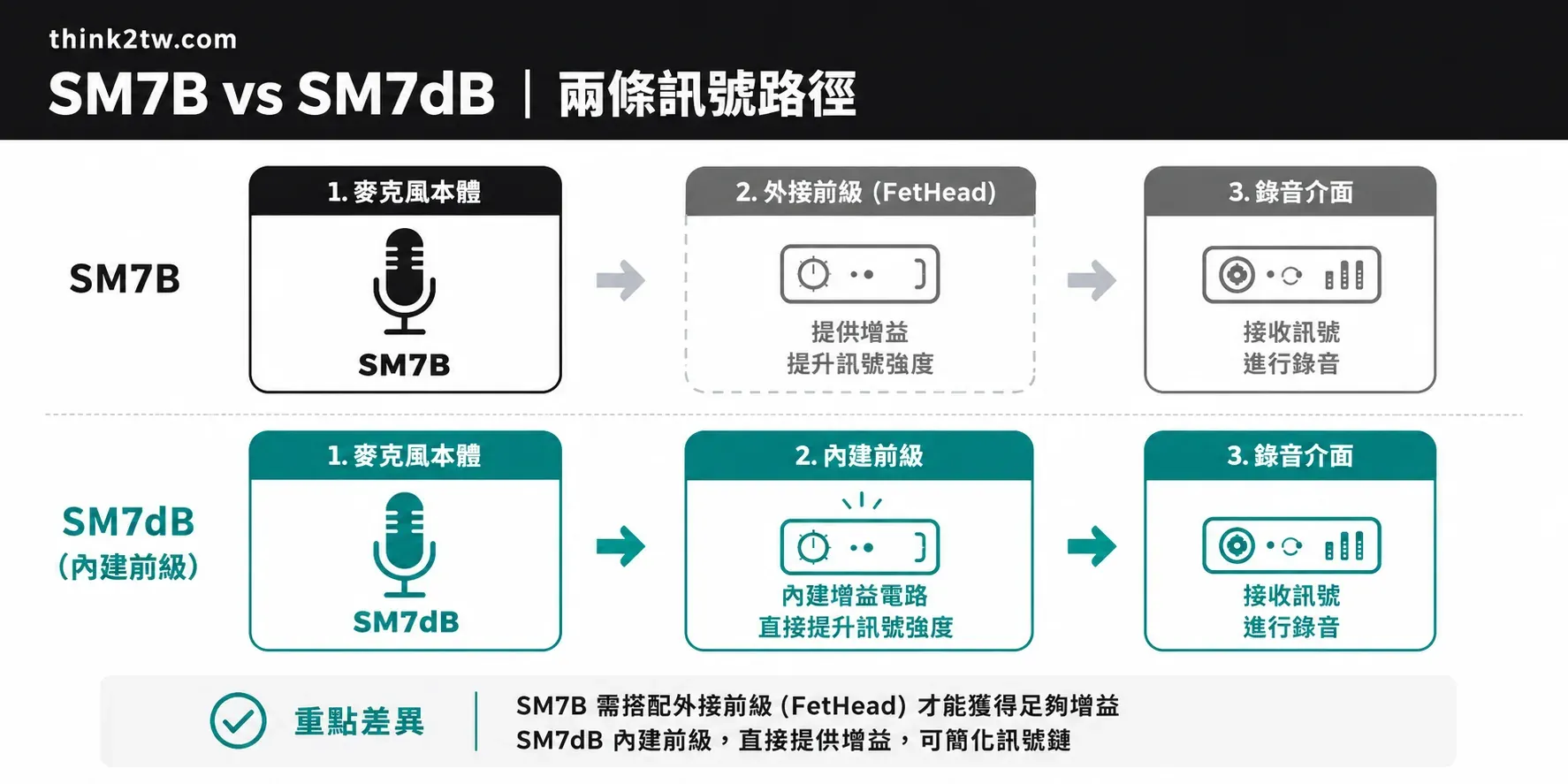 think2tw.com

SM7B vs SM7dB ｜ 兩條訊號路徑

SM7B

1. 麥克風本體

SM7B

2. 外接前級 (FetHead)

提供增益
提升訊號強度

3. 錄音介面

接收訊號
進行錄音

SM7dB
(內建前級)

1. 麥克風本體

SM7dB

2. 內建前級

內建增益電路
直接提升訊號強度

3. 錄音介面

接收訊號
進行錄音

重點差異

SM7B 需搭配外接前級 (FetHead) 才能獲得足夠增益
SM7dB 內建前級，直接提供增益，可簡化訊號鏈