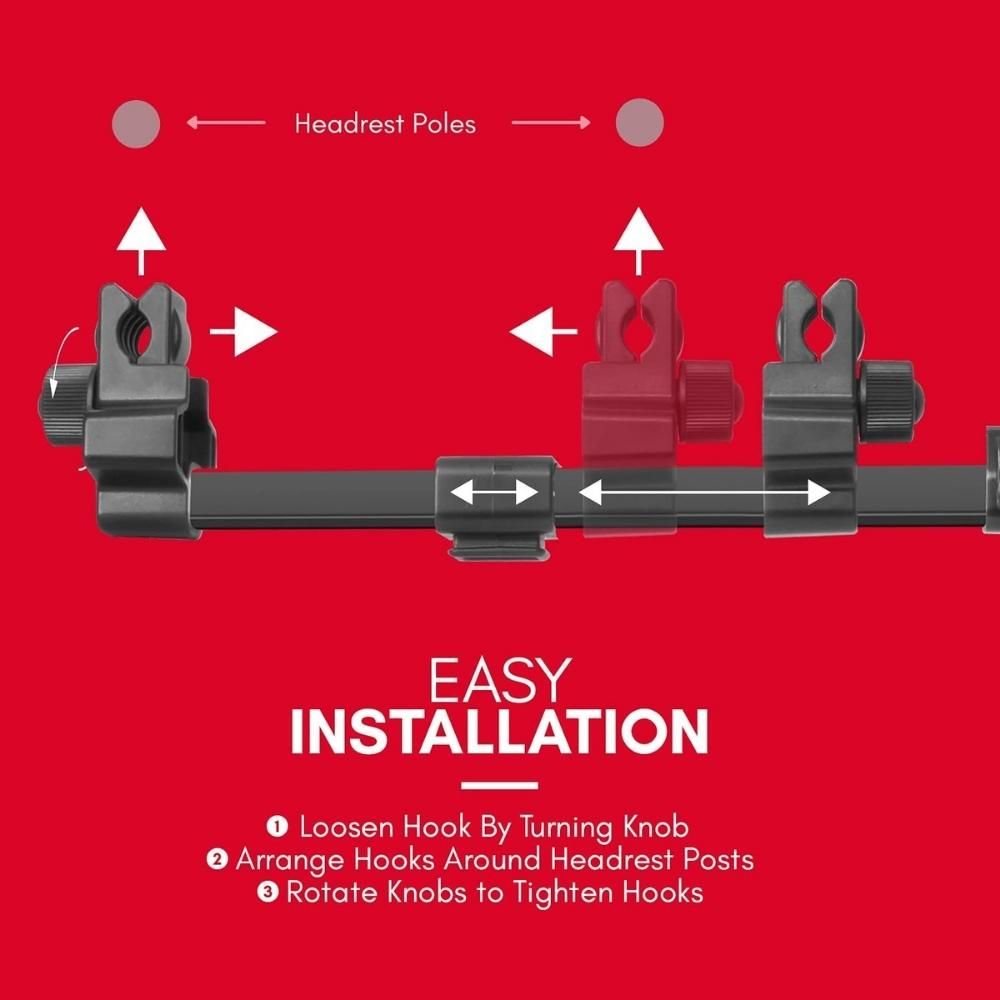 Headrest Poles

EASY
INSTALLATION

❶ Loosen Hook By Turning Knob
❷ Arrange Hooks Around Headrest Posts
❸ Rotate Knobs to Tighten Hooks