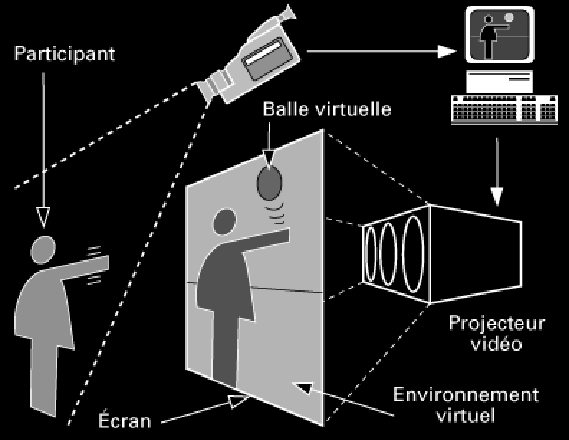 Participant

Balle virtuelle

Projecteur vidéo

Environnement virtuel

Écran