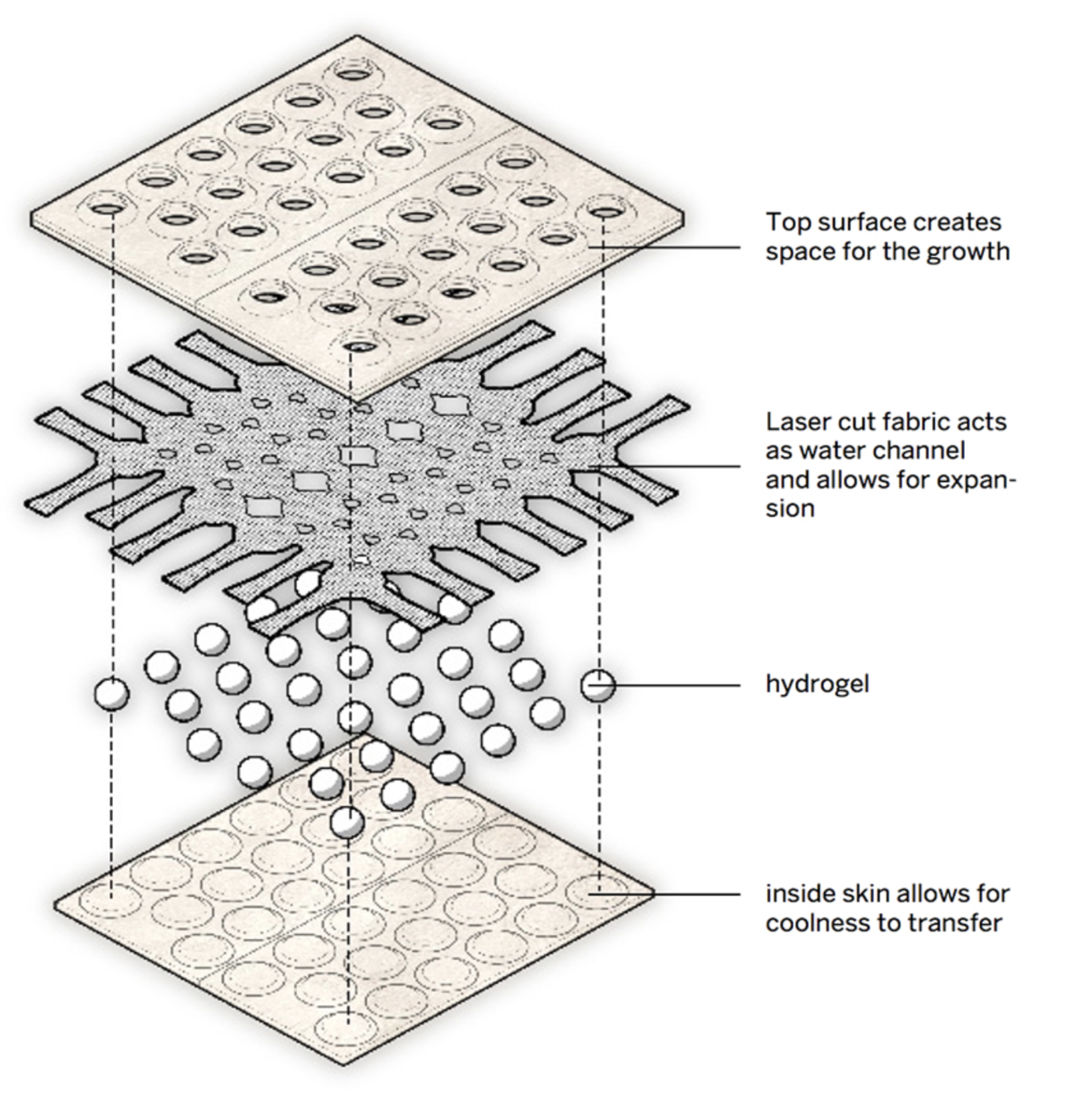 Top surface creates space for the growth

Laser cut fabric acts as water channel and allows for expansion

hydrogel

inside skin allows for coolness to transfer