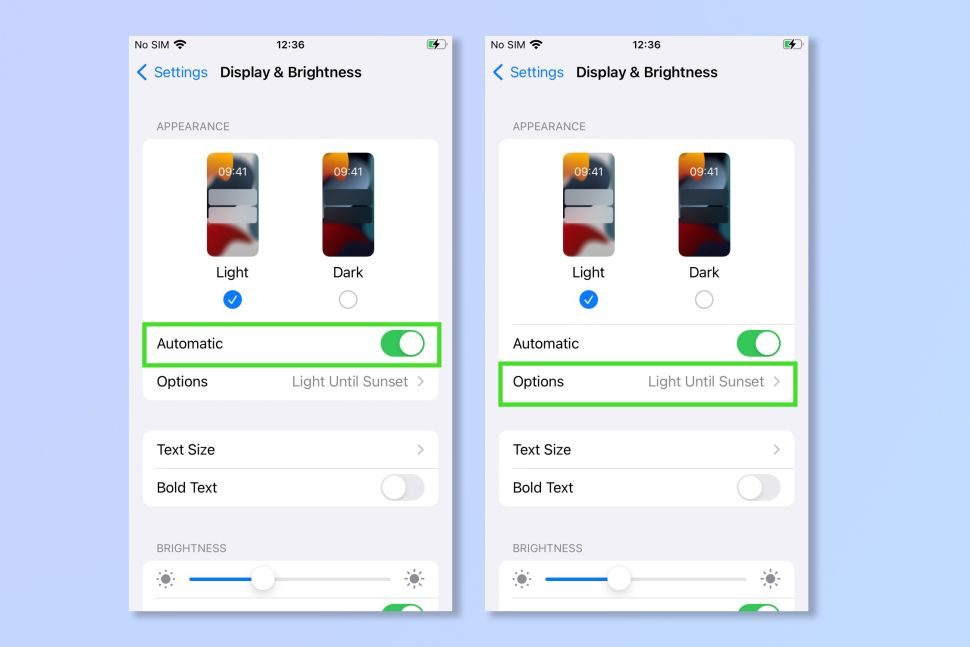 No SIM 12:36

Settings Display & Brightness

APPEARANCE

09:41

09:41

Light

Dark

Automatic

Options Light Until Sunset

Text Size

Bold Text

BRIGHTNESS

No SIM 12:36

Settings Display & Brightness

APPEARANCE

09:41

09:41

Light

Dark

Automatic

Options Light Until Sunset

Text Size

Bold Text

BRIGHTNESS