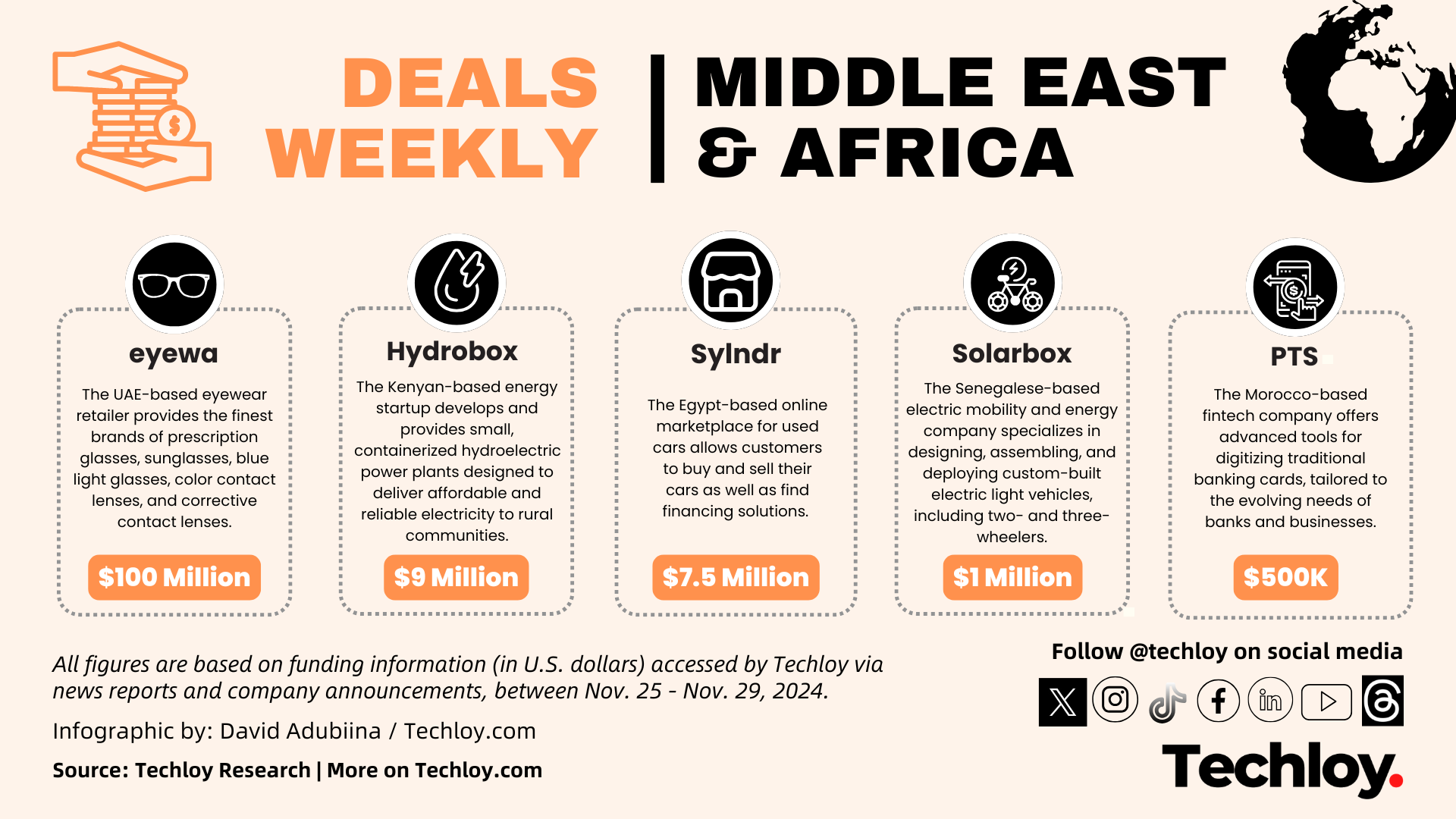 DEALS WEEKLY | MIDDLE EAST & AFRICA

eyewa

The UAE-based eyewear retailer provides the finest brands of prescription glasses, sunglasses, blue light glasses, color contact lenses, and corrective contact lenses.

$100 Million

Hydrobox

The Kenyan-based energy startup develops and provides small, containerized hydroelectric power plants designed to deliver affordable and reliable electricity to rural communities.

$9 Million

Sylndr

The Egypt-based online marketplace for used cars allows customers to buy and sell their cars as well as find financing solutions.

$7.5 Million

Solarbox

The Senegalese-based electric mobility and energy company specializes in designing, assembling, and deploying custom-built electric light vehicles, including two- and three-wheelers.

$1 Million

PTS

The Morocco-based fintech company offers advanced tools for digitizing traditional banking cards, tailored to the evolving needs of banks and businesses.

$500K

All figures are based on funding information (in U.S. dollars) accessed by Techloy via news reports and company announcements, between Nov. 25 - Nov. 29, 2024.

Infographic by: David Adubiina / Techloy.com

Source: Techloy Research | More on Techloy.com

Follow @techloy on social media

Techloy.