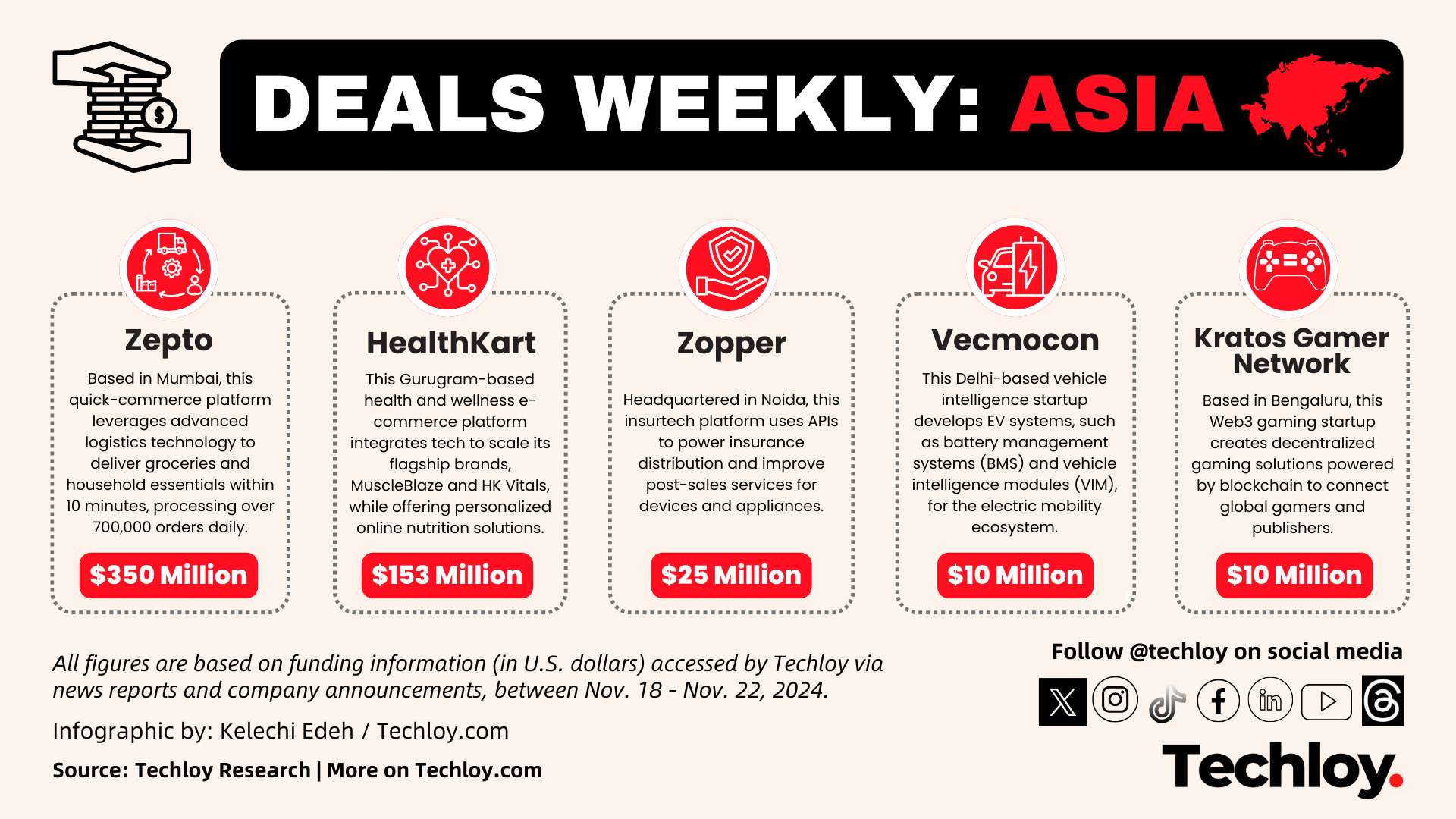 DEALS WEEKLY: ASIA

Zepto

Based in Mumbai, this quick-commerce platform leverages advanced logistics technology to deliver groceries and household essentials within 10 minutes, processing over 700,000 orders daily.

$350 Million

HealthKart

This Gurugram-based health and wellness e-commerce platform integrates tech to scale its flagship brands, MuscleBlaze and HK Vitals, while offering personalized online nutrition solutions.

$153 Million

Zopper

Headquartered in Noida, this insurtech platform uses APIs to power insurance distribution and improve post-sales services for devices and appliances.

$25 Million

Vecmocon

This Delhi-based vehicle intelligence startup develops EV systems, such as battery management systems (BMS) and vehicle intelligence modules (VIM), for the electric mobility ecosystem.

$10 Million

Kratos Gamer Network

Based in Bengaluru, this Web3 gaming startup creates decentralized gaming solutions powered by blockchain to connect global gamers and publishers.

$10 Million

All figures are based on funding information (in U.S. dollars) accessed by Techloy via news reports and company announcements, between Nov. 18 - Nov. 22, 2024.

Infographic by: Kelechi Edeh / Techloy.com

Source: Techloy Research | More on Techloy.com

Follow @techloy on social media

Techloy.