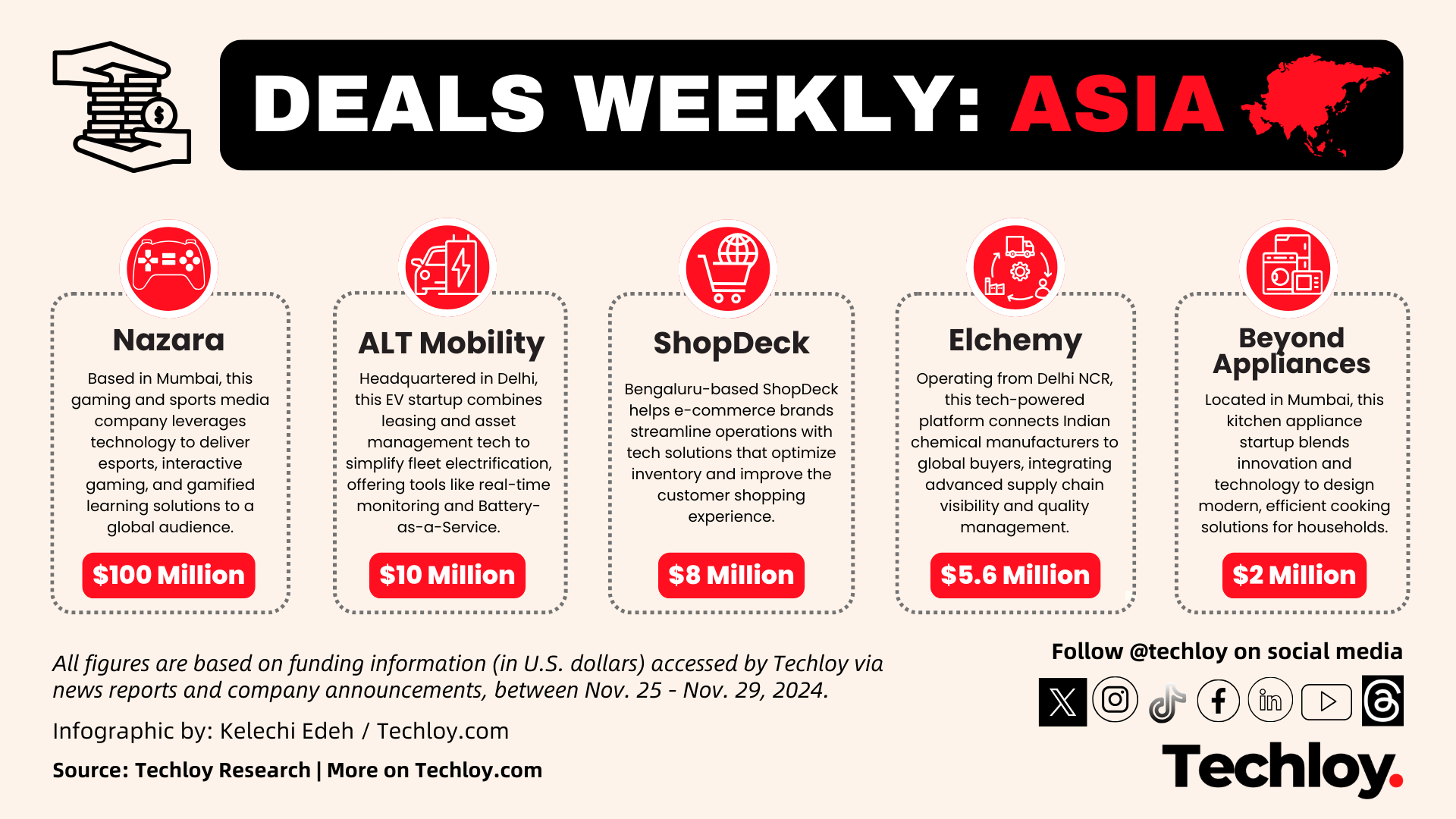 DEALS WEEKLY: ASIA

Nazara

Based in Mumbai, this gaming and sports media company leverages technology to deliver esports, interactive gaming, and gamified learning solutions to a global audience.

$100 Million

ALT Mobility

Headquartered in Delhi, this EV startup combines leasing and asset management tech to simplify fleet electrification, offering tools like real-time monitoring and Battery-as-a-Service.

$10 Million

ShopDeck

Bengaluru-based ShopDeck helps e-commerce brands streamline operations with tech solutions that optimize inventory and improve the customer shopping experience.

$8 Million

Elchemy

Operating from Delhi NCR, this tech-powered platform connects Indian chemical manufacturers to global buyers, integrating advanced supply chain visibility and quality management.

$5.6 Million

Beyond Appliances

Located in Mumbai, this kitchen appliance startup blends innovation and technology to design modern, efficient cooking solutions for households.

$2 Million

All figures are based on funding information (in U.S. dollars) accessed by Techloy via news reports and company announcements, between Nov. 25 - Nov. 29, 2024.

Infographic by: Kelechi Edeh / Techloy.com

Source: Techloy Research | More on Techloy.com

Follow @techloy on social media

Techloy.