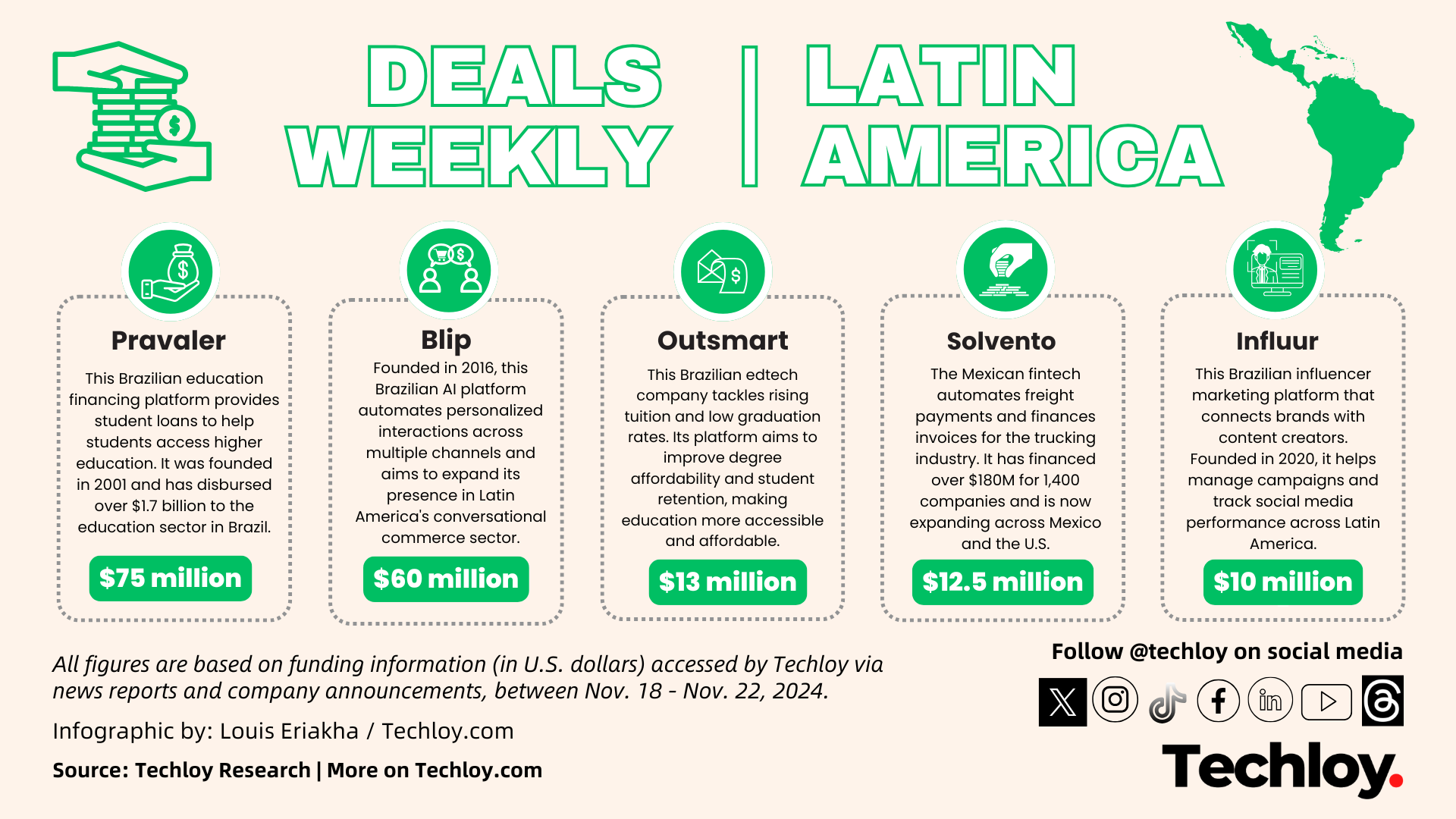 DEALS WEEKLY | LATIN AMERICA

Pravaler

This Brazilian education financing platform provides student loans to help students access higher education. It was founded in 2001 and has disbursed over $1.7 billion to the education sector in Brazil.

$75 million

Blip

Founded in 2016, this Brazilian AI platform automates personalized interactions across multiple channels and aims to expand its presence in Latin America's conversational commerce sector.

$60 million

Outsmart

This Brazilian edtech company tackles rising tuition and low graduation rates. Its platform aims to improve degree affordability and student retention, making education more accessible and affordable.

$13 million

Solvento

The Mexican fintech automates freight payments and finances invoices for the trucking industry. It has financed over $180M for 1,400 companies and is now expanding across Mexico and the U.S.

$12.5 million

Influur

This Brazilian influencer marketing platform that connects brands with content creators. Founded in 2020, it helps manage campaigns and track social media performance across Latin America.

$10 million

All figures are based on funding information (in U.S. dollars) accessed by Techloy via news reports and company announcements, between Nov. 18 - Nov. 22, 2024.

Infographic by: Louis Eriakha / Techloy.com

Source: Techloy Research | More on Techloy.com

Follow @techloy on social media

Techloy.