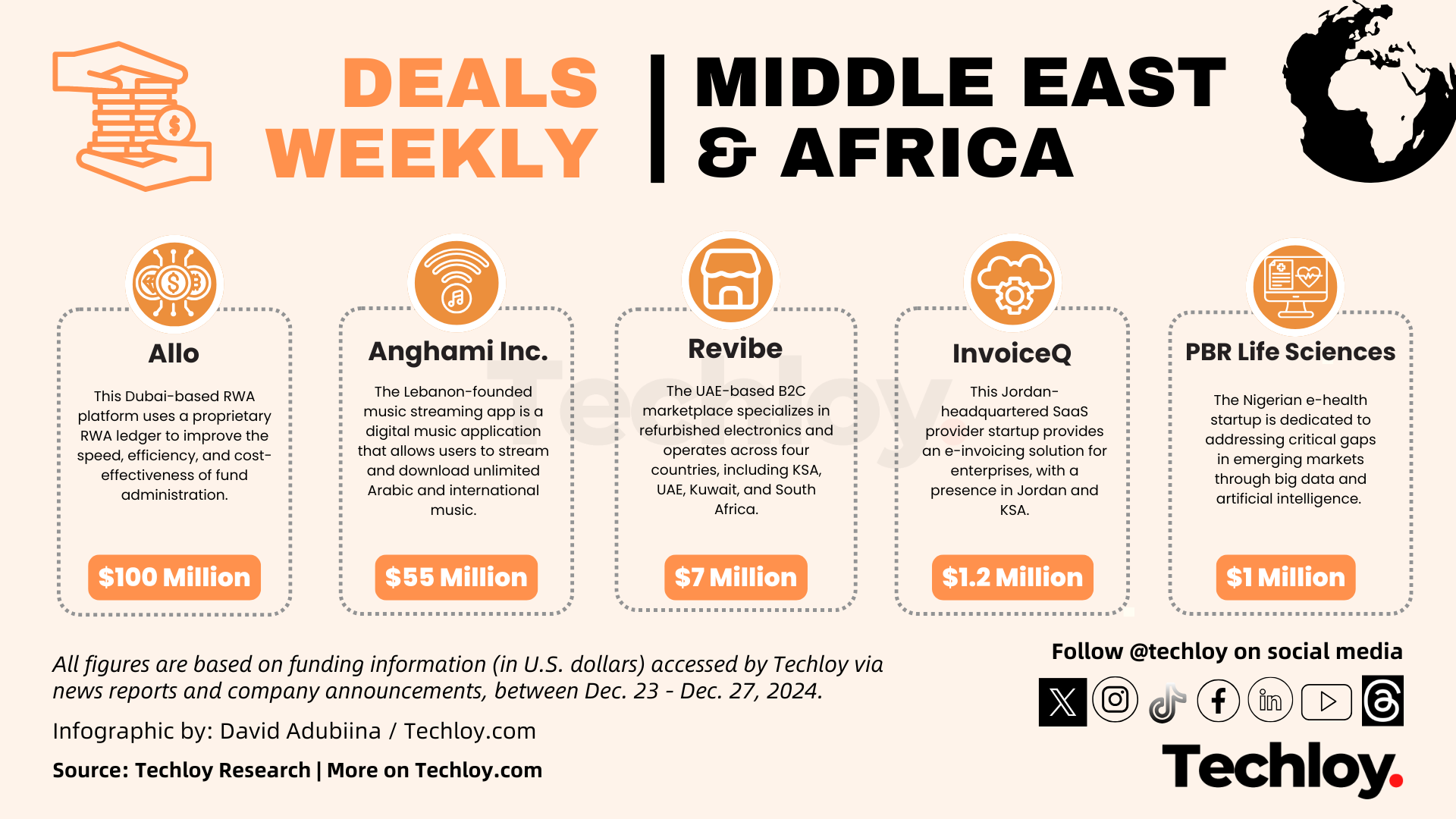 DEALS WEEKLY | MIDDLE EAST & AFRICA

Allo

This Dubai-based RWA platform uses a proprietary RWA ledger to improve the speed, efficiency, and cost-effectiveness of fund administration.

$100 Million

Anghami Inc.

The Lebanon-founded music streaming app is a digital music application that allows users to stream and download unlimited Arabic and international music.

$55 Million

Revibe

The UAE-based B2C marketplace specializes in refurbished electronics and operates across four countries, including KSA, UAE, Kuwait, and South Africa.

$7 Million

InvoiceQ

This Jordan-headquartered SaaS provider startup provides an e-invoicing solution for enterprises, with a presence in Jordan and KSA.

$1.2 Million

PBR Life Sciences

The Nigerian e-health startup is dedicated to addressing critical gaps in emerging markets through big data and artificial intelligence.

$1 Million

Techloy

All figures are based on funding information (in U.S. dollars) accessed by Techloy via news reports and company announcements, between Dec. 23 - Dec. 27, 2024.

Infographic by: David Adubiina / Techloy.com

Source: Techloy Research | More on Techloy.com

Follow @techloy on social media

Techloy.