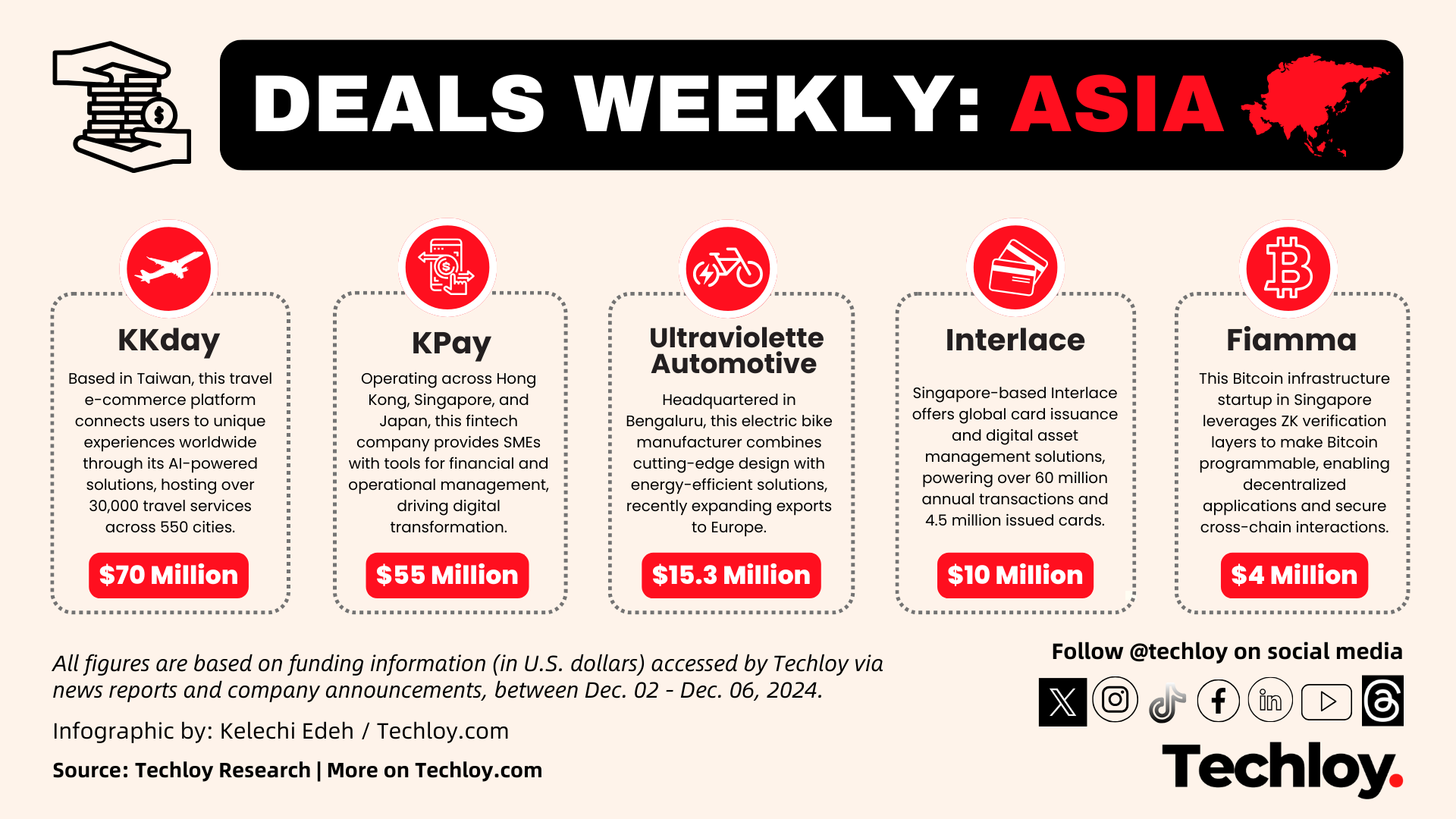 DEALS WEEKLY: ASIA

KKday

Based in Taiwan, this travel e-commerce platform connects users to unique experiences worldwide through its AI-powered solutions, hosting over 30,000 travel services across 550 cities.

$70 Million

KPay

Operating across Hong Kong, Singapore, and Japan, this fintech company provides SMEs with tools for financial and operational management, driving digital transformation.

$55 Million

Ultraviolette Automotive

Headquartered in Bengaluru, this electric bike manufacturer combines cutting-edge design with energy-efficient solutions, recently expanding exports to Europe.

$15.3 Million

Interlace

Singapore-based Interlace offers global card issuance and digital asset management solutions, powering over 60 million annual transactions and 4.5 million issued cards.

$10 Million

Fiamma

This Bitcoin infrastructure startup in Singapore leverages ZK verification layers to make Bitcoin programmable, enabling decentralized applications and secure cross-chain interactions.

$4 Million

All figures are based on funding information (in U.S. dollars) accessed by Techloy via news reports and company announcements, between Dec. 02 - Dec. 06, 2024.

Infographic by: Kelechi Edeh / Techloy.com

Source: Techloy Research | More on Techloy.com

Follow @techloy on social media

Techloy.