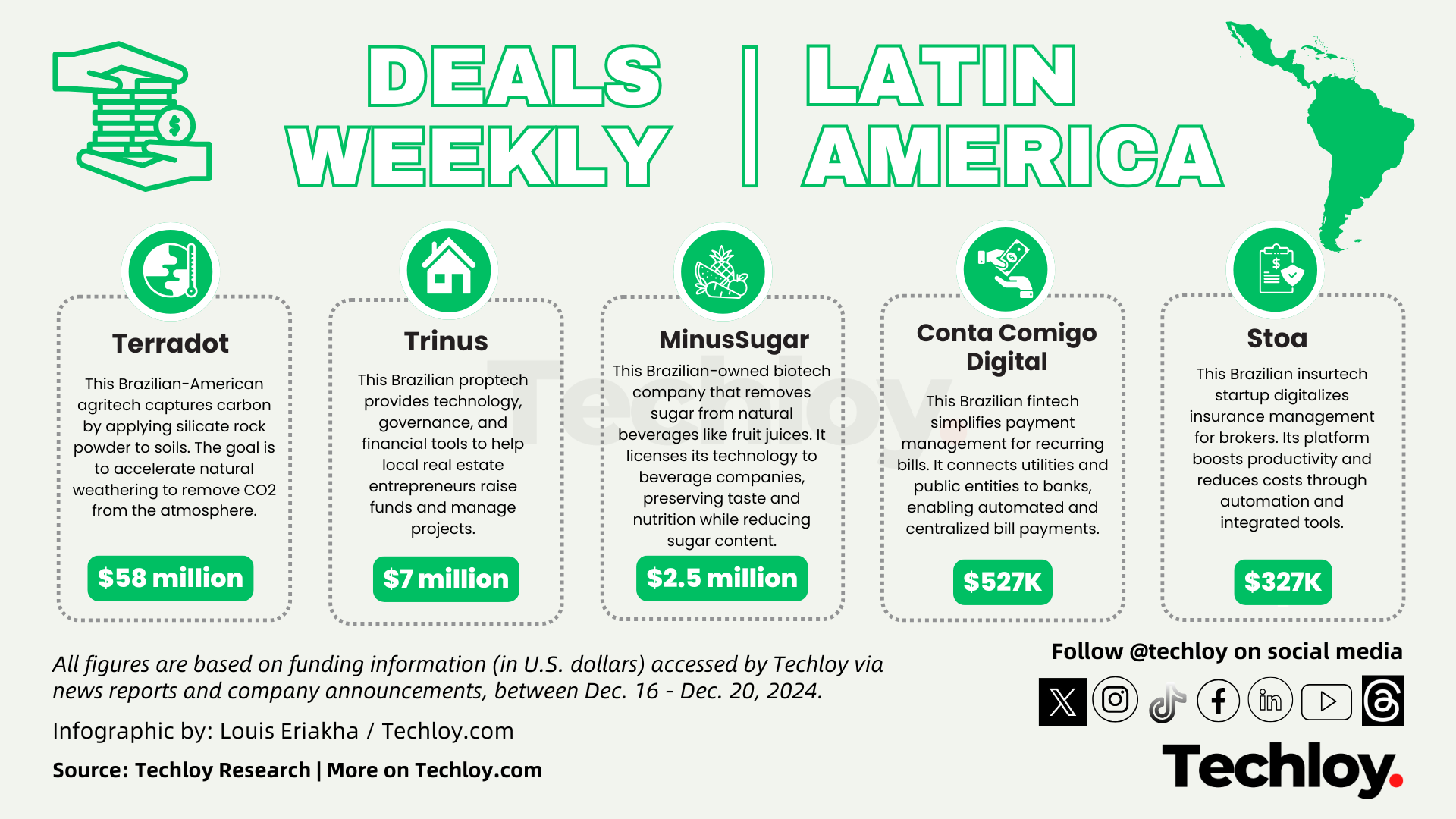 DEALS WEEKLY | LATIN AMERICA

Terradot

This Brazilian-American agritech captures carbon by applying silicate rock powder to soils. The goal is to accelerate natural weathering to remove CO2 from the atmosphere.

$58 million

Trinus

This Brazilian proptech provides technology, governance, and financial tools to help local real estate entrepreneurs raise funds and manage projects.

$7 million

MinusSugar

This Brazilian-owned biotech company that removes sugar from natural beverages like fruit juices. It licenses its technology to beverage companies, preserving taste and nutrition while reducing sugar content.

$2.5 million

Conta Comigo Digital

This Brazilian fintech simplifies payment management for recurring bills. It connects utilities and public entities to banks, enabling automated and centralized bill payments.

$527K

Stoa

This Brazilian insurtech startup digitalizes insurance management for brokers. Its platform boosts productivity and reduces costs through automation and integrated tools.

$327K

Techloy

All figures are based on funding information (in U.S. dollars) accessed by Techloy via news reports and company announcements, between Dec. 16 - Dec. 20, 2024.

Infographic by: Louis Eriakha / Techloy.com

Source: Techloy Research | More on Techloy.com

Follow @techloy on social media

Techloy.