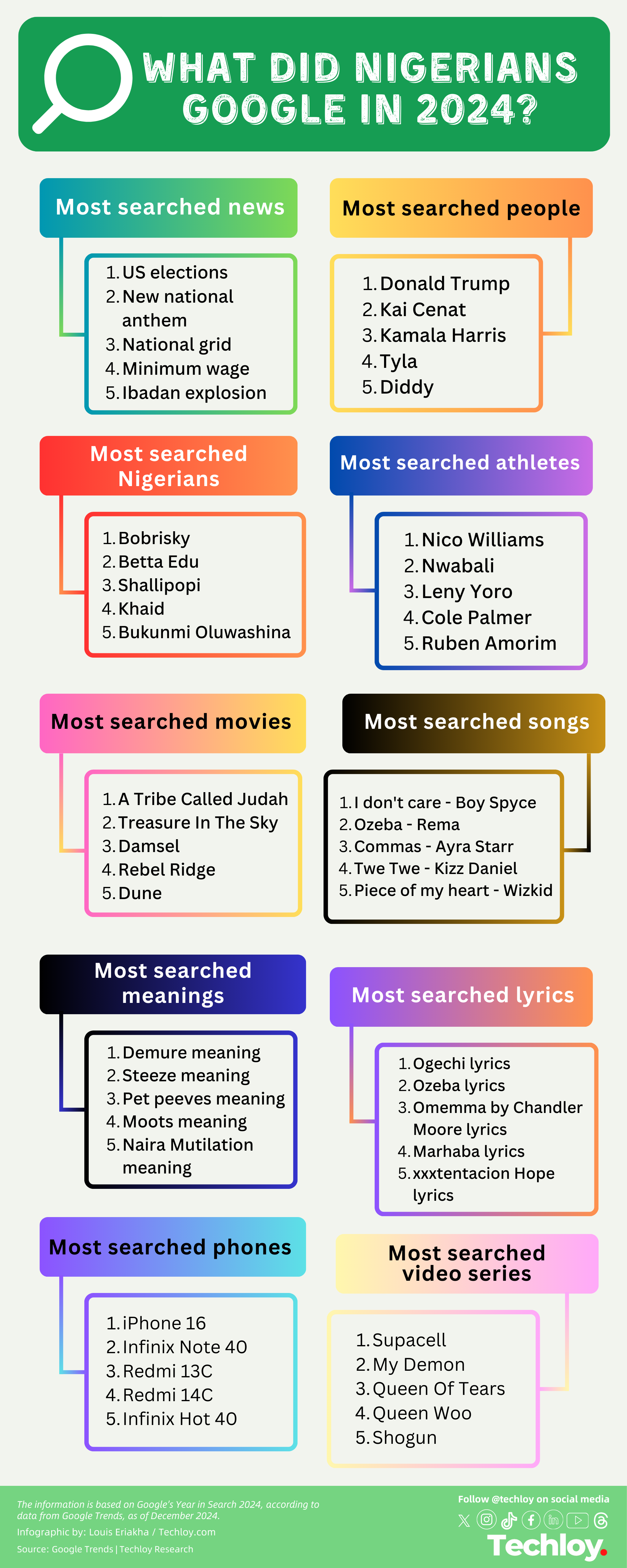 WHAT DID NIGERIANS GOOGLE IN 2024?

Most searched news

1. US elections
2. New national anthem
3. National grid
4. Minimum wage
5. Ibadan explosion

Most searched people

1. Donald Trump
2. Kai Cenat
3. Kamala Harris
4. Tyla
5. Diddy

Most searched Nigerians

1. Bobrisky
2. Betta Edu
3. Shallipopi
4. Khaid
5. Bukunmi Oluwashina

Most searched athletes

1. Nico Williams
2. Nwabali
3. Leny Yoro
4. Cole Palmer
5. Ruben Amorim

Most searched movies

1. A Tribe Called Judah
2. Treasure In The Sky
3. Damsel
4. Rebel Ridge
5. Dune

Most searched songs

1. I don't care - Boy Spyce
2. Ozeba - Rema
3. Commas - Ayra Starr
4. Twe Twe - Kizz Daniel
5. Piece of my heart - Wizkid

Most searched meanings

1. Demure meaning
2. Steeze meaning
3. Pet peeves meaning
4. Moots meaning
5. Naira Mutilation meaning

Most searched lyrics

1. Ogechi lyrics
2. Ozeba lyrics
3. Omemma by Chandler Moore lyrics
4. Marhaba lyrics
5. xxxtentacion Hope lyrics

Most searched phones

1. iPhone 16
2. Infinix Note 40
3. Redmi 13C
4. Redmi 14C
5. Infinix Hot 40

Most searched video series

1. Supacell
2. My Demon
3. Queen Of Tears
4. Queen Woo
5. Shogun

The information is based on Google's Year in Search 2024, according to data from Google Trends, as of December 2024.
Infographic by: Louis Eriakha / Techloy.com
Source: Google Trends | Techloy Research

Follow @techloy on social media

Techloy.