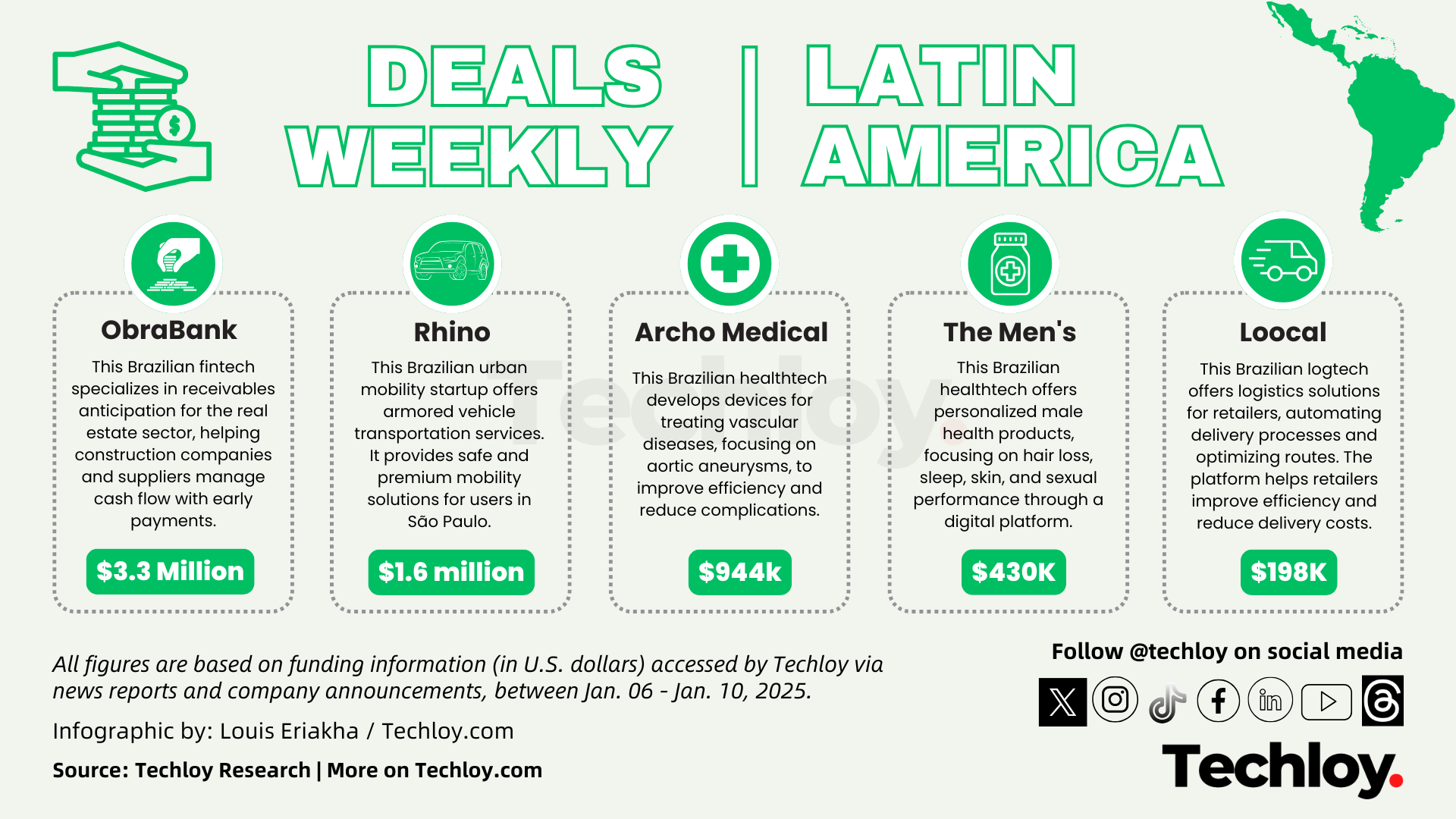 DEALS WEEKLY | LATIN AMERICA

ObraBank

This Brazilian fintech specializes in receivables anticipation for the real estate sector, helping construction companies and suppliers manage cash flow with early payments.

$3.3 Million

Rhino

This Brazilian urban mobility startup offers armored vehicle transportation services. It provides safe and premium mobility solutions for users in São Paulo.

$1.6 million

Archo Medical

This Brazilian healthtech develops devices for treating vascular diseases, focusing on aortic aneurysms, to improve efficiency and reduce complications.

$944k

The Men's

This Brazilian healthtech offers personalized male health products, focusing on hair loss, sleep, skin, and sexual performance through a digital platform.

$430K

Loocal

This Brazilian logtech offers logistics solutions for retailers, automating delivery processes and optimizing routes. The platform helps retailers improve efficiency and reduce delivery costs.

$198K

Techloy

All figures are based on funding information (in U.S. dollars) accessed by Techloy via news reports and company announcements, between Jan. 06 - Jan. 10, 2025.

Infographic by: Louis Eriakha / Techloy.com

Source: Techloy Research | More on Techloy.com

Follow @techloy on social media

Techloy.