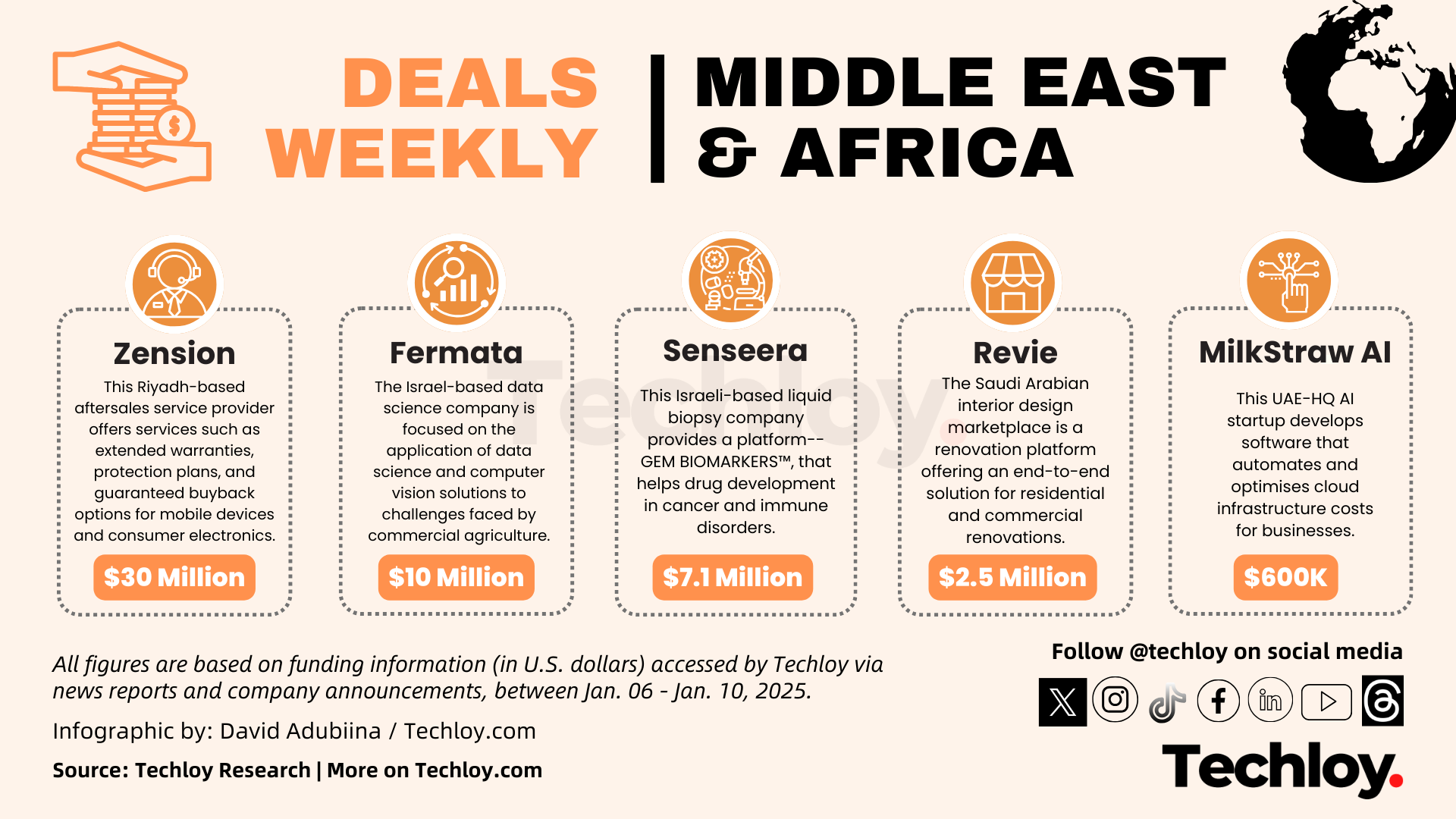 DEALS WEEKLY | MIDDLE EAST & AFRICA

Zension
This Riyadh-based aftersales service provider offers services such as extended warranties, protection plans, and guaranteed buyback options for mobile devices and consumer electronics.
$30 Million

Fermata
The Israel-based data science company is focused on the application of data science and computer vision solutions to challenges faced by commercial agriculture.
$10 Million

Senseera
This Israeli-based liquid biopsy company provides a platform-- GEM BIOMARKERS™, that helps drug development in cancer and immune disorders.
$7.1 Million

Revie
The Saudi Arabian interior design marketplace is a renovation platform offering an end-to-end solution for residential and commercial renovations.
$2.5 Million

MilkStraw AI
This UAE-HQ AI startup develops software that automates and optimises cloud infrastructure costs for businesses.
$600K

Techloy.

All figures are based on funding information (in U.S. dollars) accessed by Techloy via news reports and company announcements, between Jan. 06 - Jan. 10, 2025.

Infographic by: David Adubiina / Techloy.com

Source: Techloy Research | More on Techloy.com

Follow @techloy on social media

Techloy.