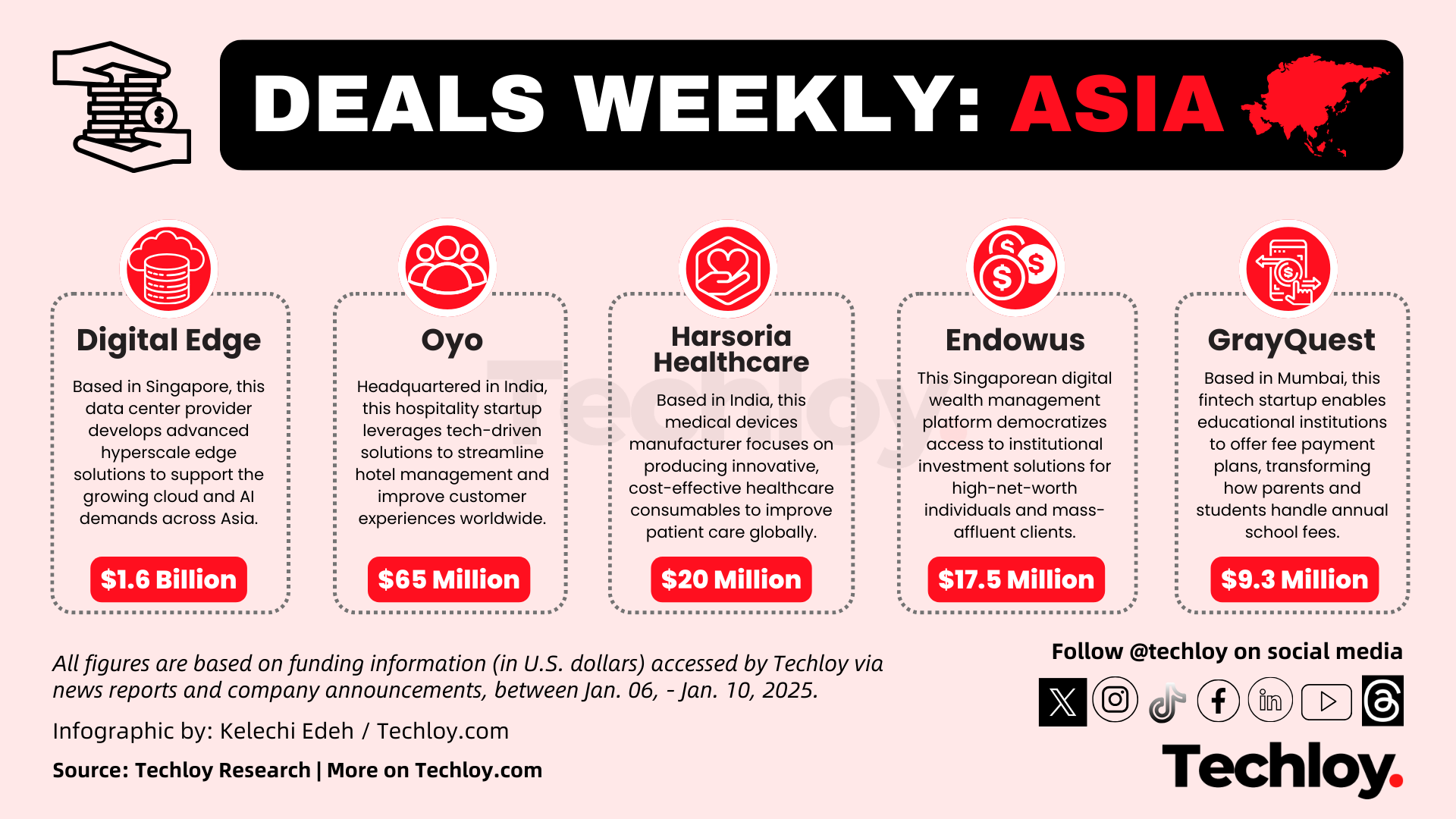 DEALS WEEKLY: ASIA

Digital Edge

Based in Singapore, this data center provider develops advanced hyperscale edge solutions to support the growing cloud and AI demands across Asia.

$1.6 Billion

Oyo

Headquartered in India, this hospitality startup leverages tech-driven solutions to streamline hotel management and improve customer experiences worldwide.

$65 Million

Harsoria Healthcare

Based in India, this medical devices manufacturer focuses on producing innovative, cost-effective healthcare consumables to improve patient care globally.

$20 Million

Endowus

This Singaporean digital wealth management platform democratizes access to institutional investment solutions for high-net-worth individuals and mass-affluent clients.

$17.5 Million

GrayQuest

Based in Mumbai, this fintech startup enables educational institutions to offer fee payment plans, transforming how parents and students handle annual school fees.

$9.3 Million

Techloy

All figures are based on funding information (in U.S. dollars) accessed by Techloy via news reports and company announcements, between Jan. 06, - Jan. 10, 2025.

Infographic by: Kelechi Edeh / Techloy.com

Source: Techloy Research | More on Techloy.com

Follow @techloy on social media

Techloy.