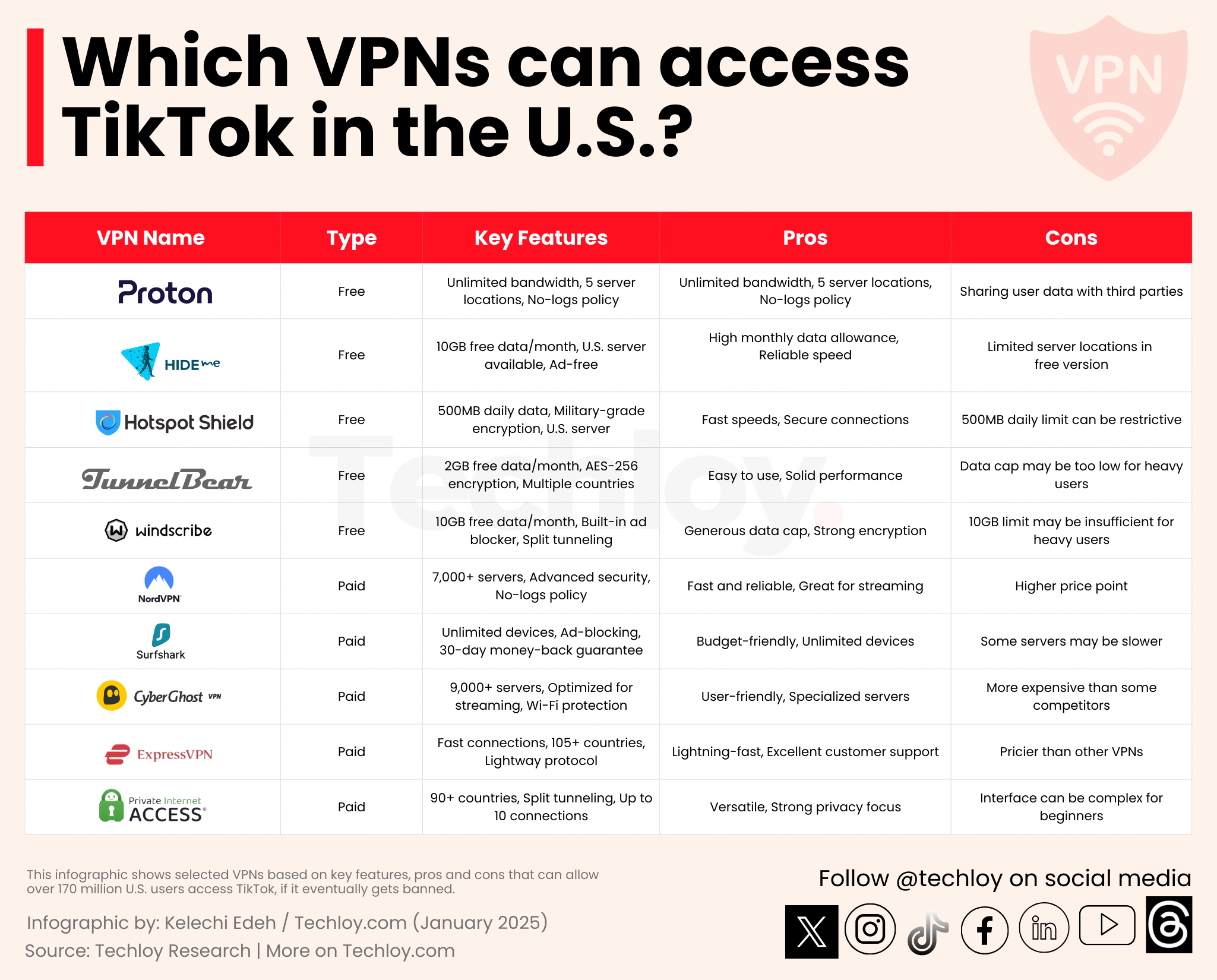 Which VPNs can access TikTok in the U.S.?

VPN

| VPN Name | Type | Key Features | Pros | Cons |
|---|---|---|---|---|
| Proton | Free | Unlimited bandwidth, 5 server locations, No-logs policy | Unlimited bandwidth, 5 server locations, No-logs policy | Sharing user data with third parties |
| HIDE me | Free | 10GB free data/month, U.S. server available, Ad-free | High monthly data allowance, Reliable speed | Limited server locations in free version |
| Hotspot Shield | Free | 500MB daily data, Military-grade encryption, U.S. server | Fast speeds, Secure connections | 500MB daily limit can be restrictive |
| TunnelBear | Free | 2GB free data/month, AES-256 encryption, Multiple countries | Easy to use, Solid performance | Data cap may be too low for heavy users |
| windscribe | Free | 10GB free data/month, Built-in ad blocker, Split tunneling | Generous data cap, Strong encryption | 10GB limit may be insufficient for heavy users |
| NordVPN | Paid | 7,000+ servers, Advanced security, No-logs policy | Fast and reliable, Great for streaming | Higher price point |
| Surfshark | Paid | Unlimited devices, Ad-blocking, 30-day money-back guarantee | Budget-friendly, Unlimited devices | Some servers may be slower |
| CyberGhost VPN | Paid | 9,000+ servers, Optimized for streaming, Wi-Fi protection | User-friendly, Specialized servers | More expensive than some competitors |
| ExpressVPN | Paid | Fast connections, 105+ countries, Lightway protocol | Lightning-fast, Excellent customer support | Pricier than other VPNs |
| Private Internet ACCESS | Paid | 90+ countries, Split tunneling, Up to 10 connections | Versatile, Strong privacy focus | Interface can be complex for beginners |

Techloy.

This infographic shows selected VPNs based on key features, pros and cons that can allow over 170 million U.S. users access TikTok, if it eventually gets banned.

Infographic by: Kelechi Edeh / Techloy.com (January 2025)
Source: Techloy Research | More on Techloy.com

Follow @techloy on social media