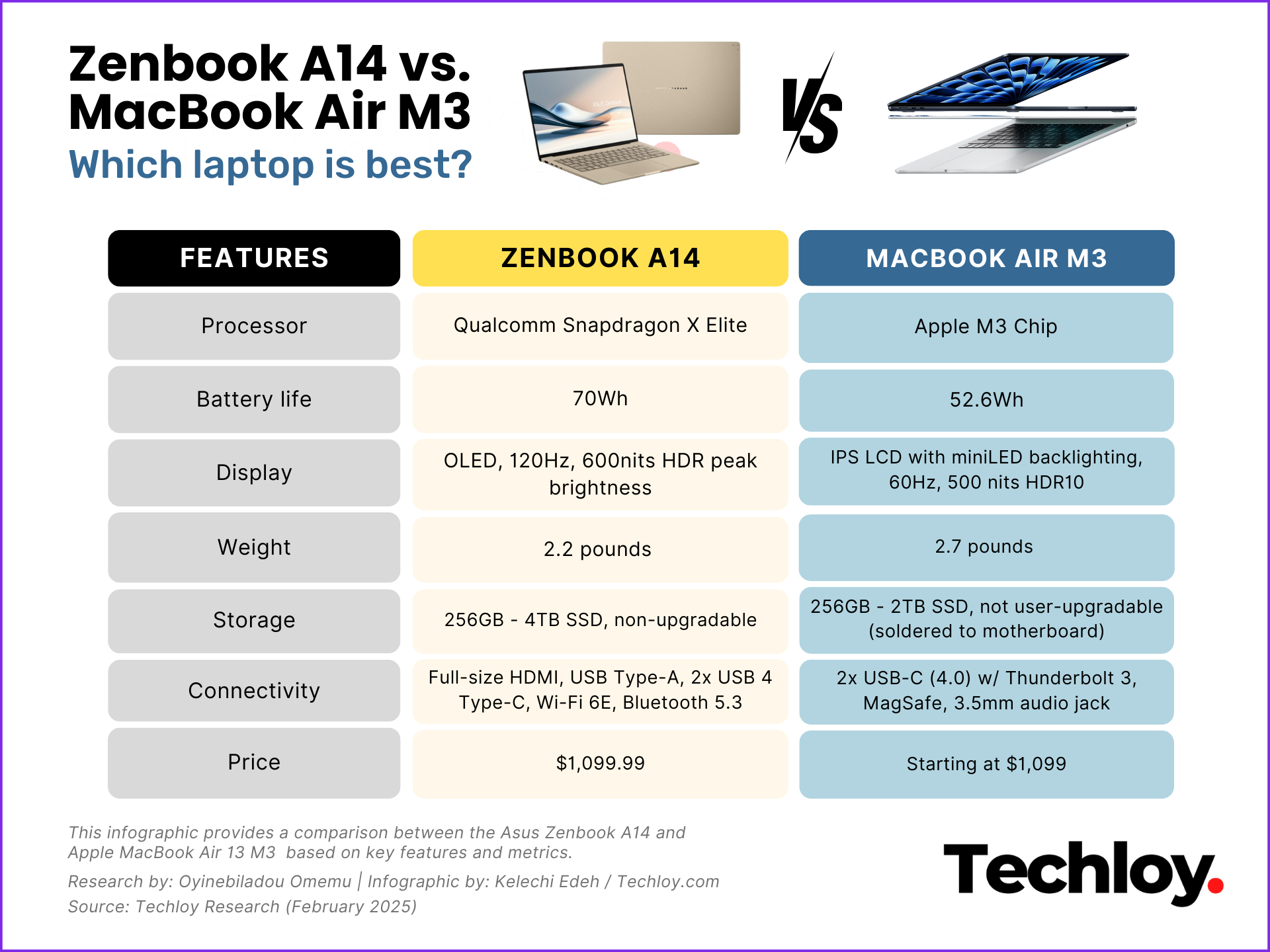 Zenbook A14 vs. MacBook Air M3

Which laptop is best?

VS

| FEATURES | ZENBOOK A14 | MACBOOK AIR M3 |
|---|---|---|
| Processor | Qualcomm Snapdragon X Elite | Apple M3 Chip |
| Battery life | 70Wh | 52.6Wh |
| Display | OLED, 120Hz, 600nits HDR peak brightness | IPS LCD with miniLED backlighting, 60Hz, 500 nits HDR10 |
| Weight | 2.2 pounds | 2.7 pounds |
| Storage | 256GB - 4TB SSD, non-upgradable | 256GB - 2TB SSD, not user-upgradable (soldered to motherboard) |
| Connectivity | Full-size HDMI, USB Type-A, 2x USB 4 Type-C, Wi-Fi 6E, Bluetooth 5.3 | 2x USB-C (4.0) w/ Thunderbolt 3, MagSafe, 3.5mm audio jack |
| Price | $1,099.99 | Starting at $1,099 |

This infographic provides a comparison between the Asus Zenbook A14 and Apple MacBook Air 13 M3 based on key features and metrics.

Research by: Oyinebiladou Omemu | Infographic by: Kelechi Edeh / Techloy.com

Source: Techloy Research (February 2025)

Techloy.