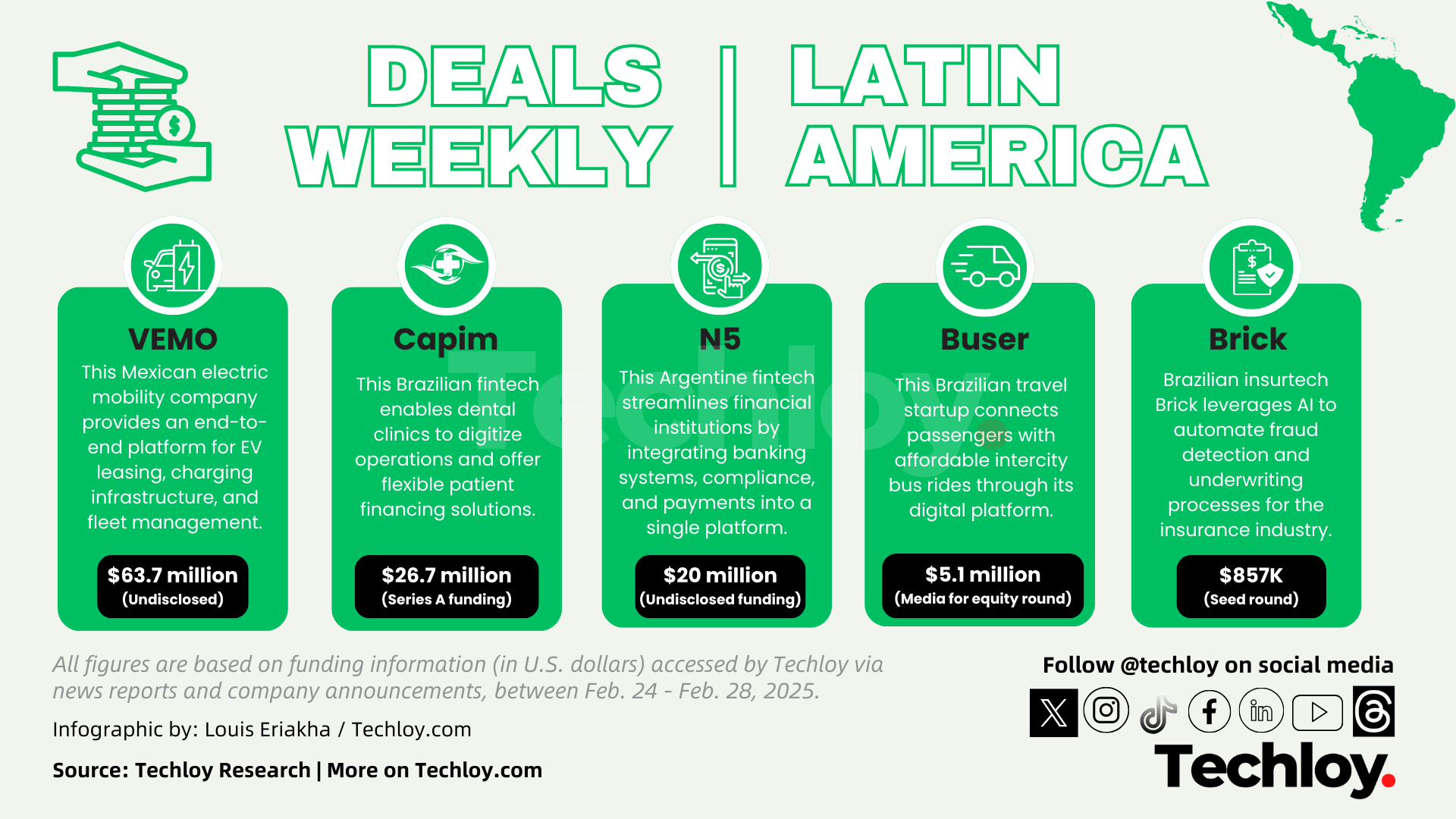 DEALS WEEKLY | LATIN AMERICA

VEMO
This Mexican electric mobility company provides an end-to-end platform for EV leasing, charging infrastructure, and fleet management.
$63.7 million
(Undisclosed)

Capim
This Brazilian fintech enables dental clinics to digitize operations and offer flexible patient financing solutions.
$26.7 million
(Series A funding)

N5
This Argentine fintech streamlines financial institutions by integrating banking systems, compliance, and payments into a single platform.
$20 million
(Undisclosed funding)

Buser
This Brazilian travel startup connects passengers with affordable intercity bus rides through its digital platform.
$5.1 million
(Media for equity round)

Brick
Brazilian insurtech Brick leverages AI to automate fraud detection and underwriting processes for the insurance industry.
$857K
(Seed round)

Techloy

All figures are based on funding information (in U.S. dollars) accessed by Techloy via news reports and company announcements, between Feb. 24 - Feb. 28, 2025.

Infographic by: Louis Eriakha / Techloy.com

Source: Techloy Research | More on Techloy.com

Follow @techloy on social media

Techloy.