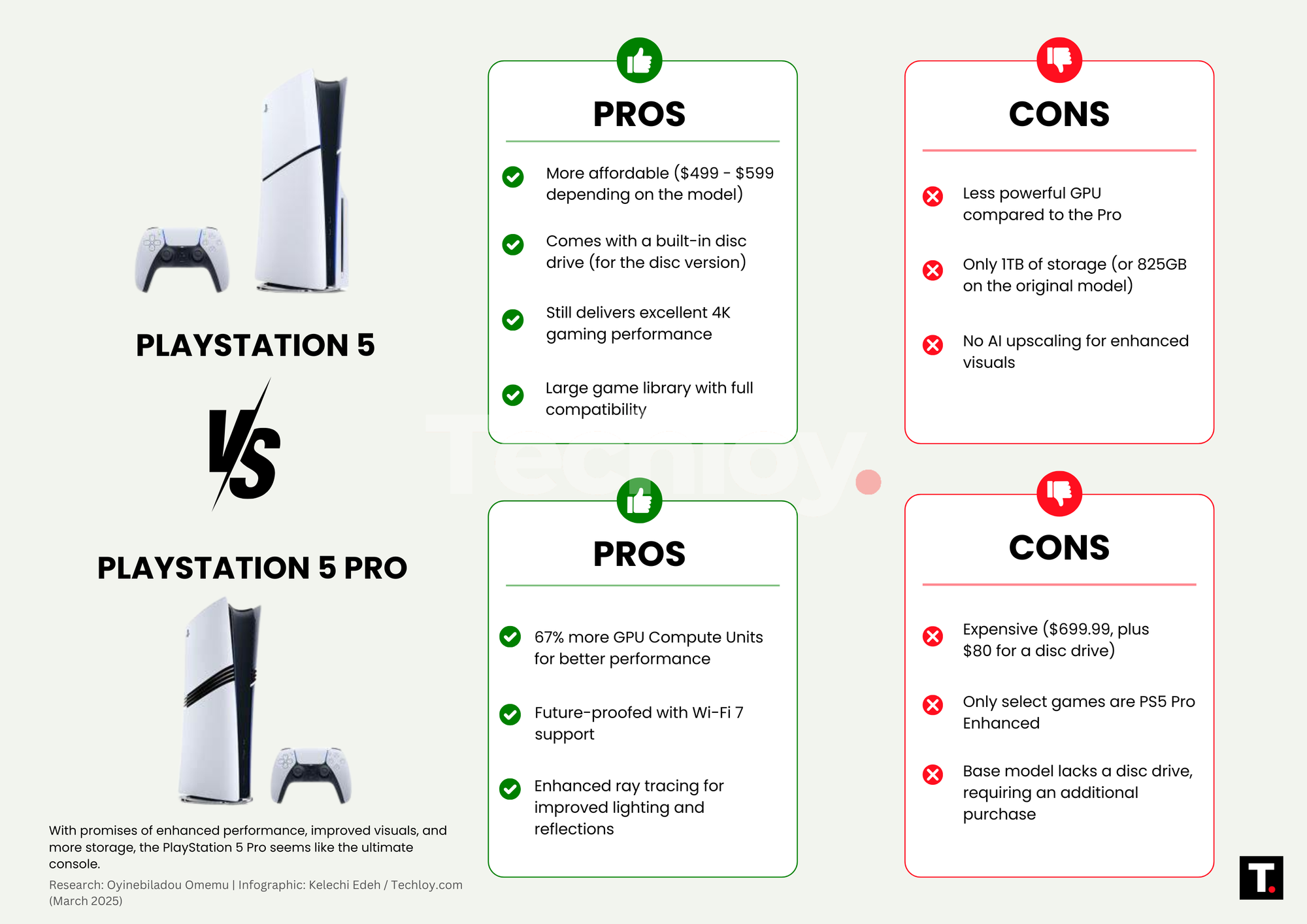 PLAYSTATION 5

VS

PLAYSTATION 5 PRO

With promises of enhanced performance, improved visuals, and more storage, the PlayStation 5 Pro seems like the ultimate console.

Research: Oyinebiladou Omemu | Infographic: Kelechi Edeh / Techloy.com (March 2025)

PROS

More affordable (\$499 - \$599 depending on the model)

Comes with a built-in disc drive (for the disc version)

Still delivers excellent 4K gaming performance

Large game library with full compatibility

CONS

Less powerful GPU compared to the Pro

Only 1TB of storage (or 825GB on the original model)

No AI upscaling for enhanced visuals

Techloy.

PROS

67% more GPU Compute Units for better performance

Future-proofed with Wi-Fi 7 support

Enhanced ray tracing for improved lighting and reflections

CONS

Expensive (\$699.99, plus \$80 for a disc drive)

Only select games are PS5 Pro Enhanced

Base model lacks a disc drive, requiring an additional purchase

T.