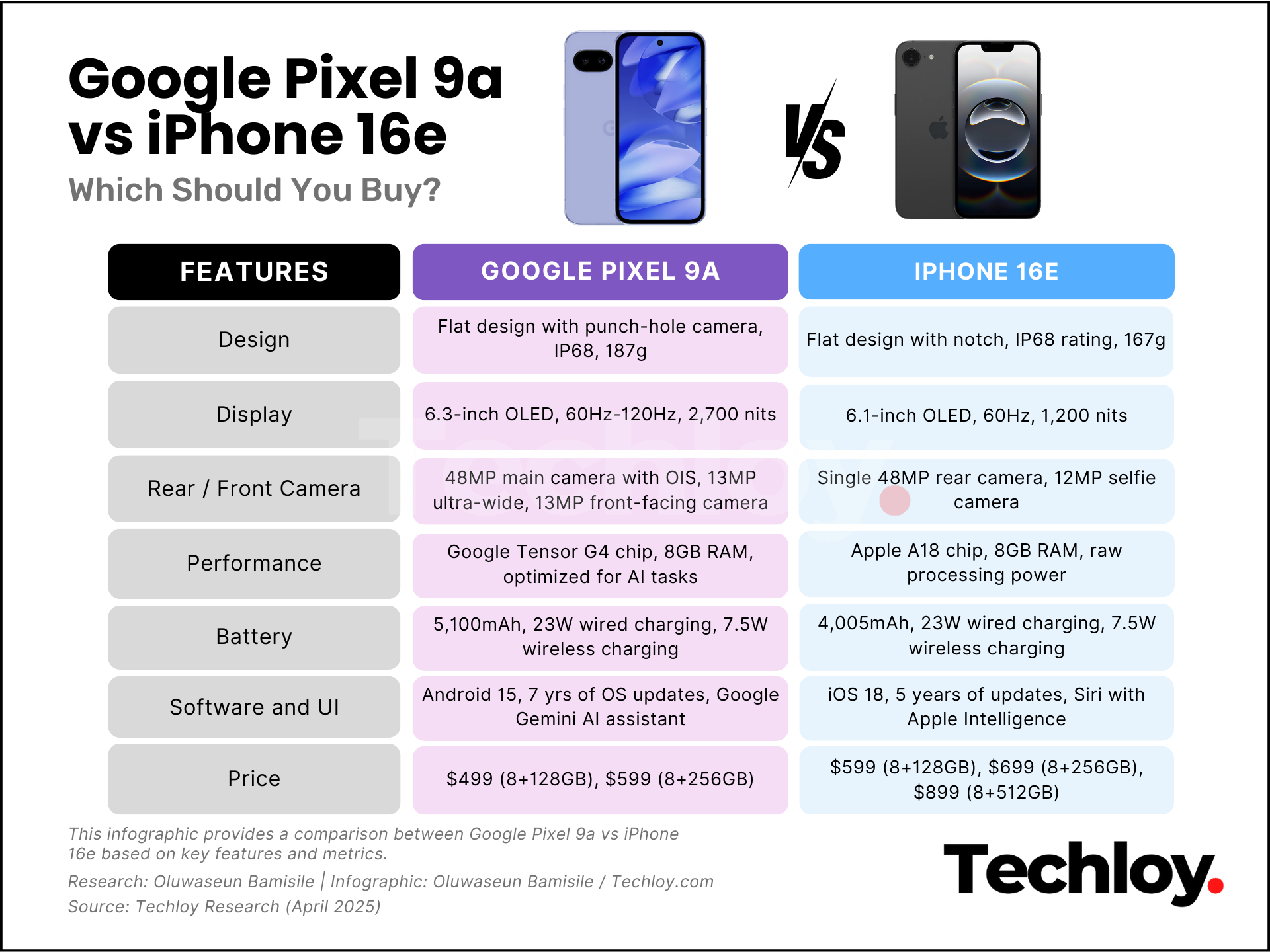 Google Pixel 9a vs iPhone 16e
Which Should You Buy?

VS

| FEATURES | GOOGLE PIXEL 9A | IPHONE 16E |
|---|---|---|
| Design | Flat design with punch-hole camera, IP68, 187g | Flat design with notch, IP68 rating, 167g |
| Display | 6.3-inch OLED, 60Hz-120Hz, 2,700 nits | 6.1-inch OLED, 60Hz, 1,200 nits |
| Rear / Front Camera | 48MP main camera with OIS, 13MP ultra-wide, 13MP front-facing camera | Single 48MP rear camera, 12MP selfie camera |
| Performance | Google Tensor G4 chip, 8GB RAM, optimized for AI tasks | Apple A18 chip, 8GB RAM, raw processing power |
| Battery | 5,100mAh, 23W wired charging, 7.5W wireless charging | 4,005mAh, 23W wired charging, 7.5W wireless charging |
| Software and UI | Android 15, 7 yrs of OS updates, Google Gemini AI assistant | iOS 18, 5 years of updates, Siri with Apple Intelligence |
| Price | \$499 (8+128GB), \$599 (8+256GB) | \$599 (8+128GB), \$699 (8+256GB), \$899 (8+512GB) |

This infographic provides a comparison between Google Pixel 9a vs iPhone 16e based on key features and metrics.

Research: Oluwaseun Bamisile | Infographic: Oluwaseun Bamisile / Techloy.com

Source: Techloy Research (April 2025)

Techloy.