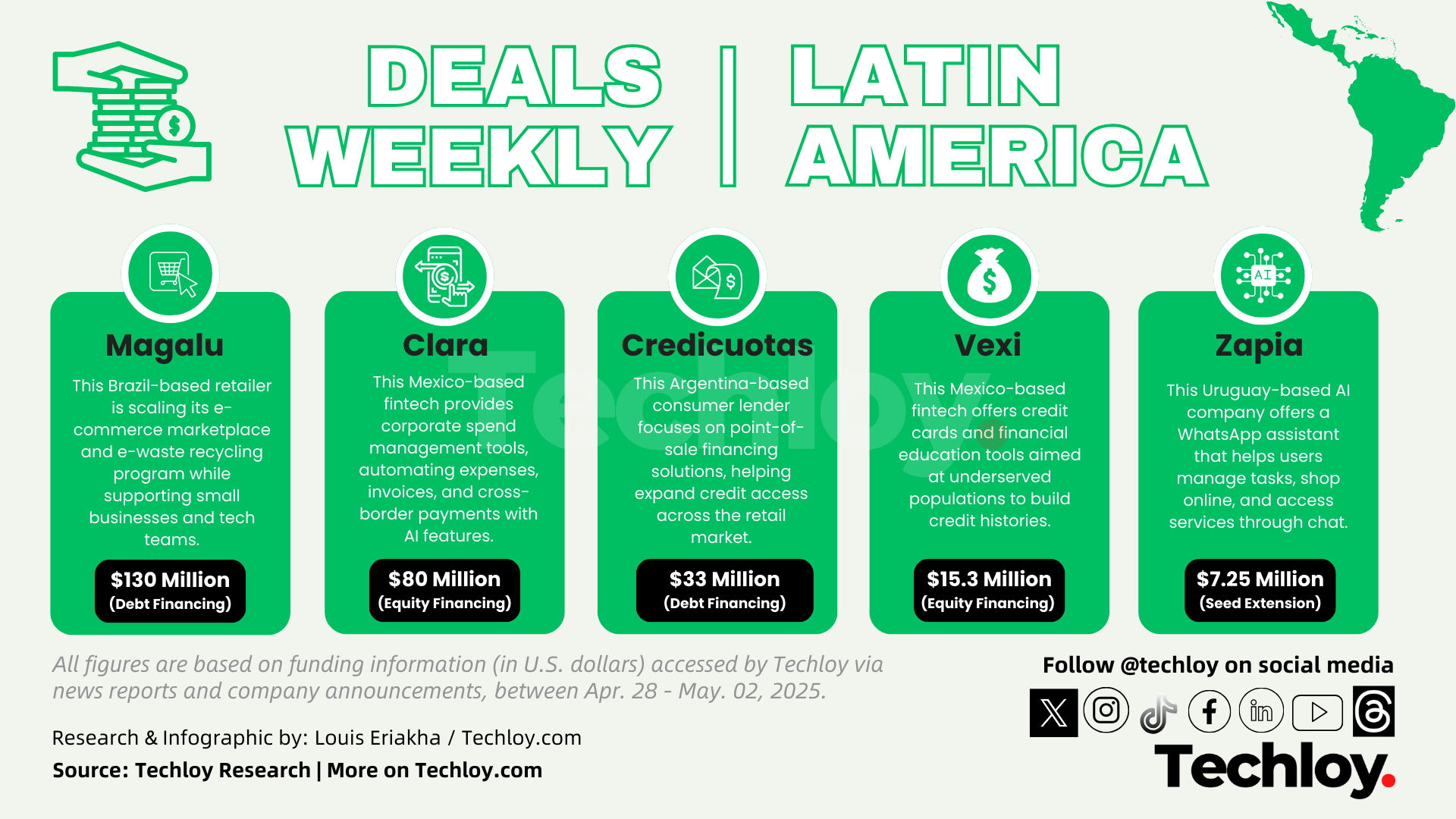 DEALS WEEKLY | LATIN AMERICA

AI

Magalu

This Brazil-based retailer is scaling its e-commerce marketplace and e-waste recycling program while supporting small businesses and tech teams.

$130 Million
(Debt Financing)

Clara

This Mexico-based fintech provides corporate spend management tools, automating expenses, invoices, and cross-border payments with AI features.

$80 Million
(Equity Financing)

Credicuotas

This Argentina-based consumer lender focuses on point-of-sale financing solutions, helping expand credit access across the retail market.

$33 Million
(Debt Financing)

Vexi

This Mexico-based fintech offers credit cards and financial education tools aimed at underserved populations to build credit histories.

$15.3 Million
(Equity Financing)

Zapia

This Uruguay-based AI company offers a WhatsApp assistant that helps users manage tasks, shop online, and access services through chat.

$7.25 Million
(Seed Extension)

Techloy

All figures are based on funding information (in U.S. dollars) accessed by Techloy via news reports and company announcements, between Apr. 28 - May. 02, 2025.

Research & Infographic by: Louis Eriakha / Techloy.com

Source: Techloy Research | More on Techloy.com

Follow @techloy on social media

Techloy.