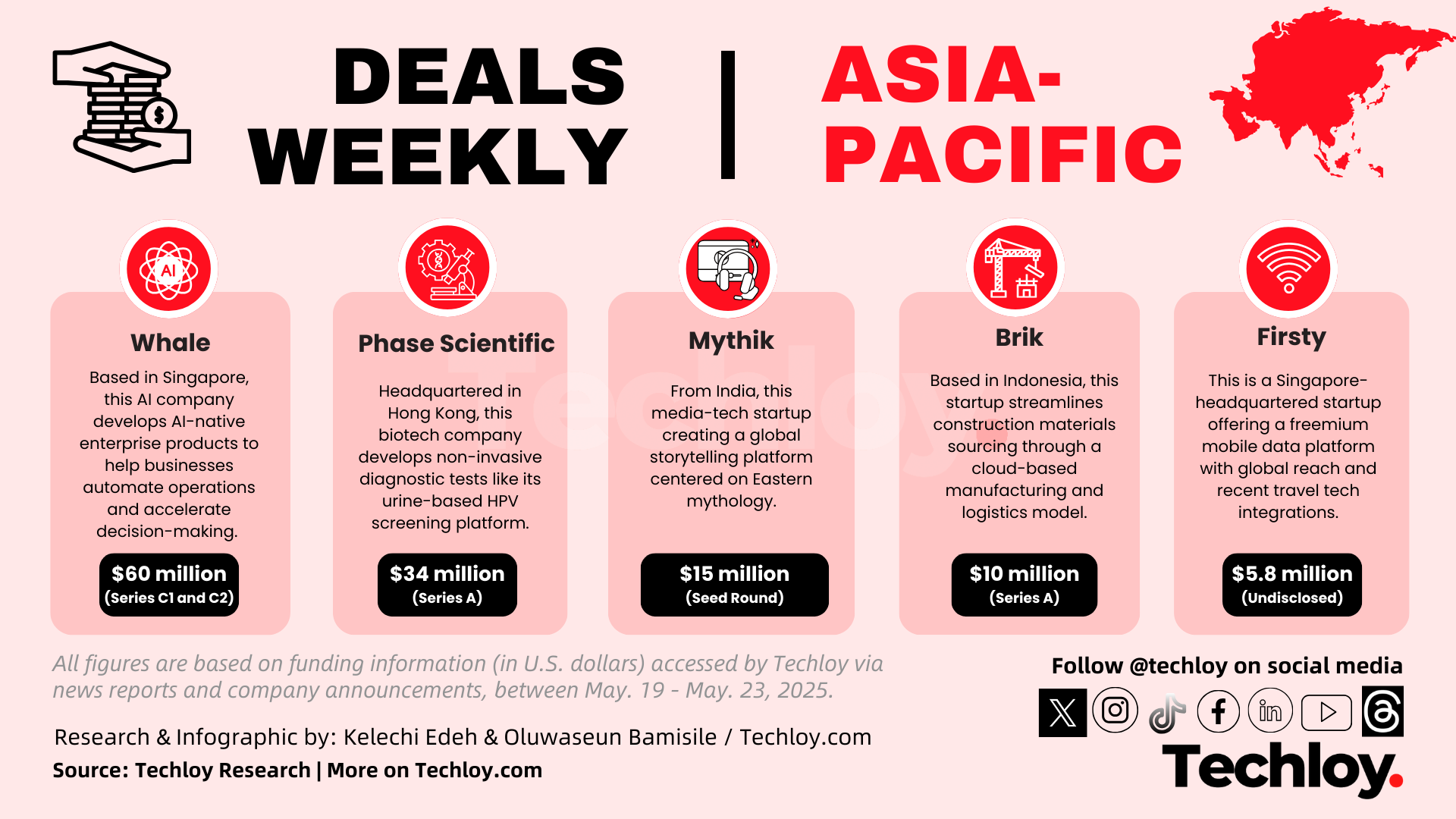 DEALS WEEKLY | ASIA-PACIFIC

AI

Whale

Based in Singapore, this AI company develops AI-native enterprise products to help businesses automate operations and accelerate decision-making.

$60 million
(Series C1 and C2)

Phase Scientific

Headquartered in Hong Kong, this biotech company develops non-invasive diagnostic tests like its urine-based HPV screening platform.

$34 million
(Series A)

Mythik

From India, this media-tech startup creating a global storytelling platform centered on Eastern mythology.

$15 million
(Seed Round)

Brik

Based in Indonesia, this startup streamlines construction materials sourcing through a cloud-based manufacturing and logistics model.

$10 million
(Series A)

Firsty

This is a Singapore-headquartered startup offering a freemium mobile data platform with global reach and recent travel tech integrations.

$5.8 million
(Undisclosed)

Techloy

All figures are based on funding information (in U.S. dollars) accessed by Techloy via news reports and company announcements, between May. 19 - May. 23, 2025.

Research & Infographic by: Kelechi Edeh & Oluwaseun Bamisile / Techloy.com

Source: Techloy Research | More on Techloy.com

Follow @techloy on social media

Techloy.