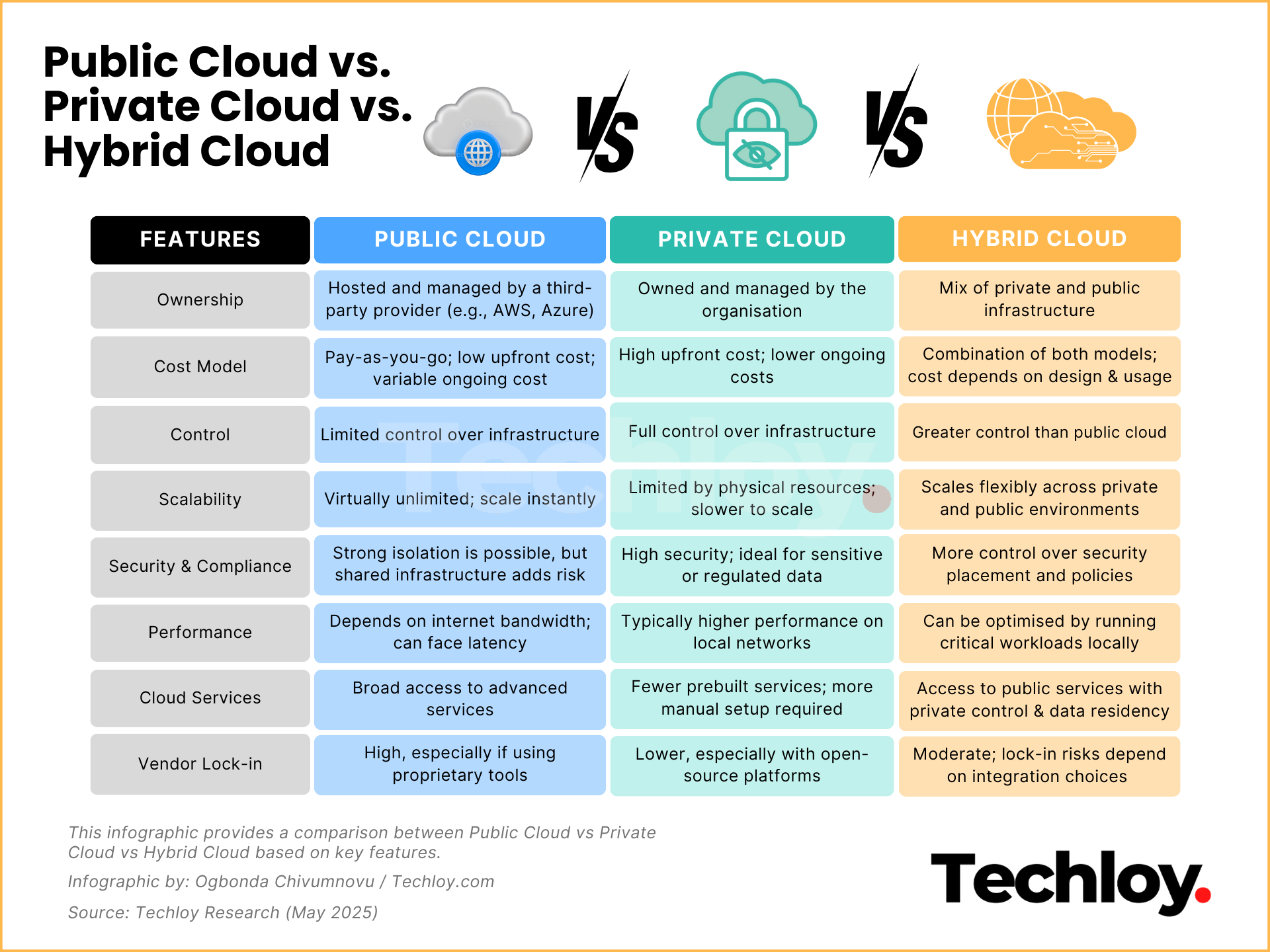 Public Cloud vs. Private Cloud vs. Hybrid Cloud

VS

VS

| FEATURES | PUBLIC CLOUD | PRIVATE CLOUD | HYBRID CLOUD |
|---|---|---|---|
| Ownership | Hosted and managed by a third-party provider (e.g., AWS, Azure) | Owned and managed by the organisation | Mix of private and public infrastructure |
| Cost Model | Pay-as-you-go; low upfront cost; variable ongoing cost | High upfront cost; lower ongoing costs | Combination of both models; cost depends on design & usage |
| Control | Limited control over infrastructure | Full control over infrastructure | Greater control than public cloud |
| Scalability | Virtually unlimited; scale instantly | Limited by physical resources; slower to scale | Scales flexibly across private and public environments |
| Security & Compliance | Strong isolation is possible, but shared infrastructure adds risk | High security; ideal for sensitive or regulated data | More control over security placement and policies |
| Performance | Depends on internet bandwidth; can face latency | Typically higher performance on local networks | Can be optimised by running critical workloads locally |
| Cloud Services | Broad access to advanced services | Fewer prebuilt services; more manual setup required | Access to public services with private control & data residency |
| Vendor Lock-in | High, especially if using proprietary tools | Lower, especially with open-source platforms | Moderate; lock-in risks depend on integration choices |

This infographic provides a comparison between Public Cloud vs Private Cloud vs Hybrid Cloud based on key features.

Infographic by: Ogbonda Chivumnovu / Techloy.com

Source: Techloy Research (May 2025)

Techloy.