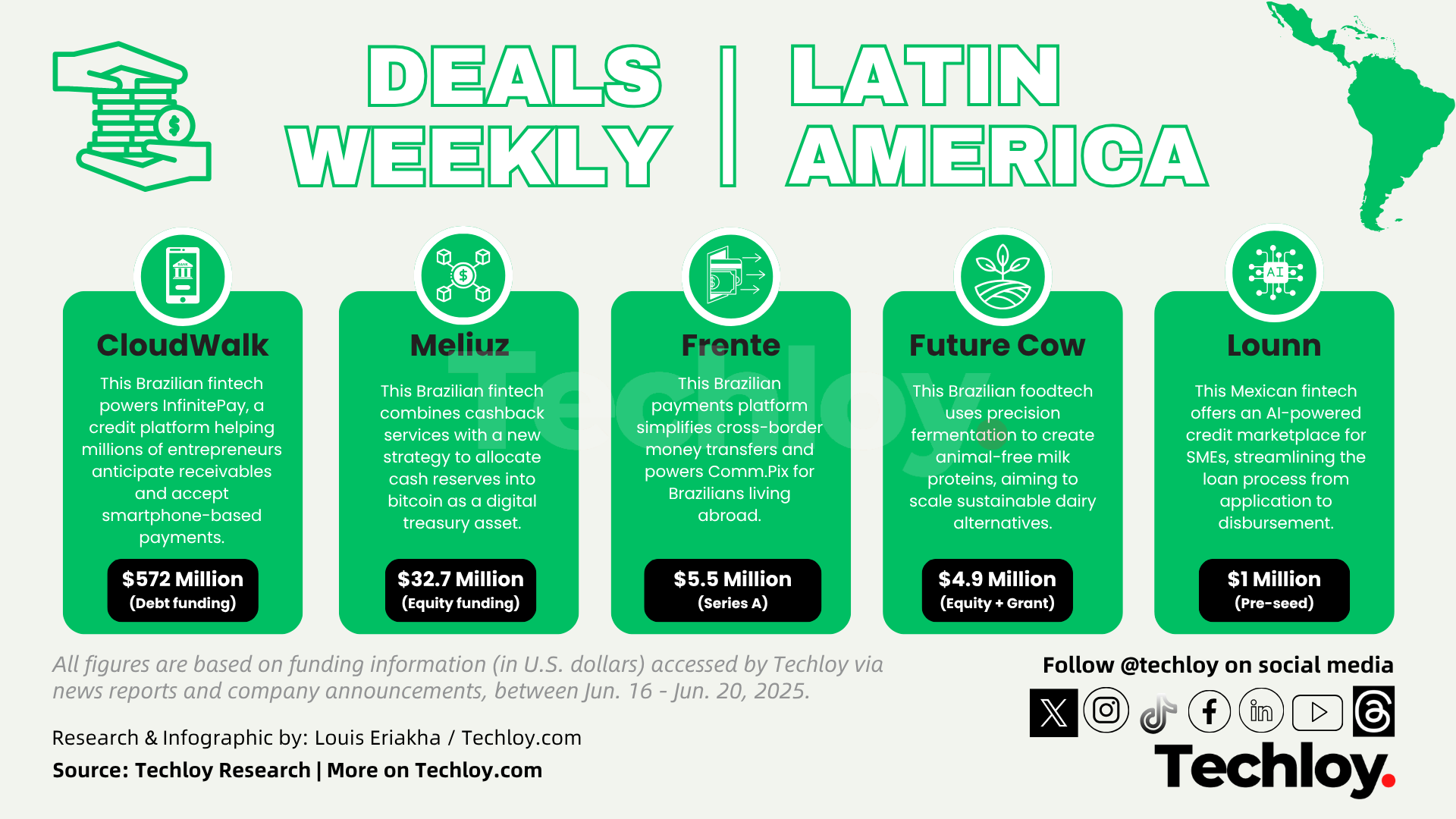 DEALS WEEKLY | LATIN AMERICA

CloudWalk

This Brazilian fintech powers InfinitePay, a credit platform helping millions of entrepreneurs anticipate receivables and accept smartphone-based payments.

$572 Million
(Debt funding)

Meliuz

This Brazilian fintech combines cashback services with a new strategy to allocate cash reserves into bitcoin as a digital treasury asset.

$32.7 Million
(Equity funding)

Frente

This Brazilian payments platform simplifies cross-border money transfers and powers Comm.Pix for Brazilians living abroad.

$5.5 Million
(Series A)

Future Cow

This Brazilian foodtech uses precision fermentation to create animal-free milk proteins, aiming to scale sustainable dairy alternatives.

$4.9 Million
(Equity + Grant)

Lounn

This Mexican fintech offers an AI-powered credit marketplace for SMEs, streamlining the loan process from application to disbursement.

$1 Million
(Pre-seed)

Techloy

All figures are based on funding information (in U.S. dollars) accessed by Techloy via news reports and company announcements, between Jun. 16 - Jun. 20, 2025.

Research & Infographic by: Louis Eriakha / Techloy.com

Source: Techloy Research | More on Techloy.com

Follow @techloy on social media

Techloy.