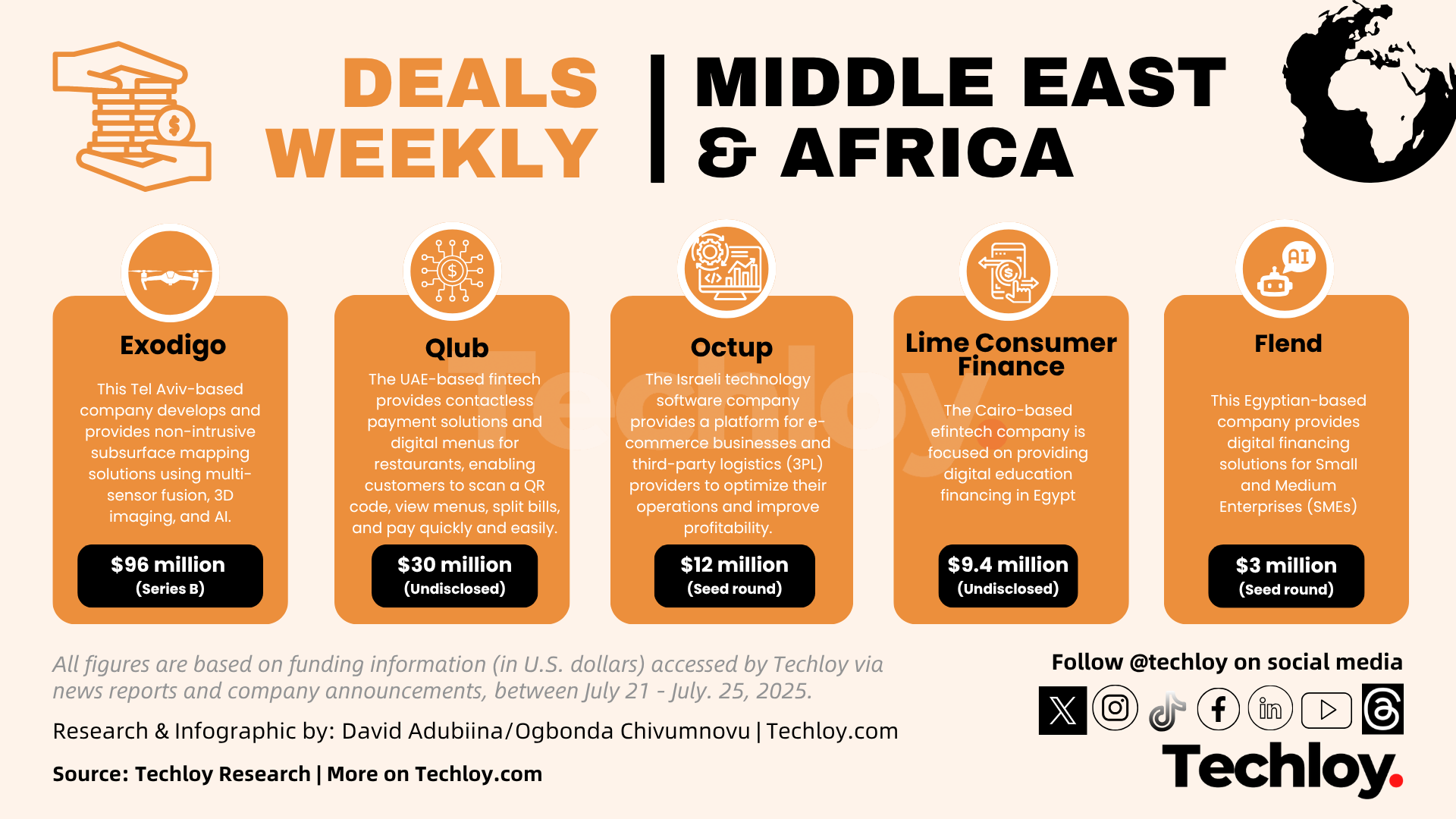 DEALS WEEKLY | MIDDLE EAST & AFRICA

Exodigo

This Tel Aviv-based company develops and provides non-intrusive subsurface mapping solutions using multi-sensor fusion, 3D imaging, and AI.

$96 million
(Series B)

Qlub

The UAE-based fintech provides contactless payment solutions and digital menus for restaurants, enabling customers to scan a QR code, view menus, split bills, and pay quickly and easily.

$30 million
(Undisclosed)

Octup

The Israeli technology software company provides a platform for e-commerce businesses and third-party logistics (3PL) providers to optimize their operations and improve profitability.

$12 million
(Seed round)

Lime Consumer Finance

The Cairo-based efintech company is focused on providing digital education financing in Egypt

$9.4 million
(Undisclosed)

Flend

This Egyptian-based company provides digital financing solutions for Small and Medium Enterprises (SMEs)

$3 million
(Seed round)

Techloy

All figures are based on funding information (in U.S. dollars) accessed by Techloy via news reports and company announcements, between July 21 - July. 25, 2025.

Research & Infographic by: David Adubiina/Ogbonda Chivumnovu | Techloy.com

Source: Techloy Research | More on Techloy.com

Follow @techloy on social media

Techloy.