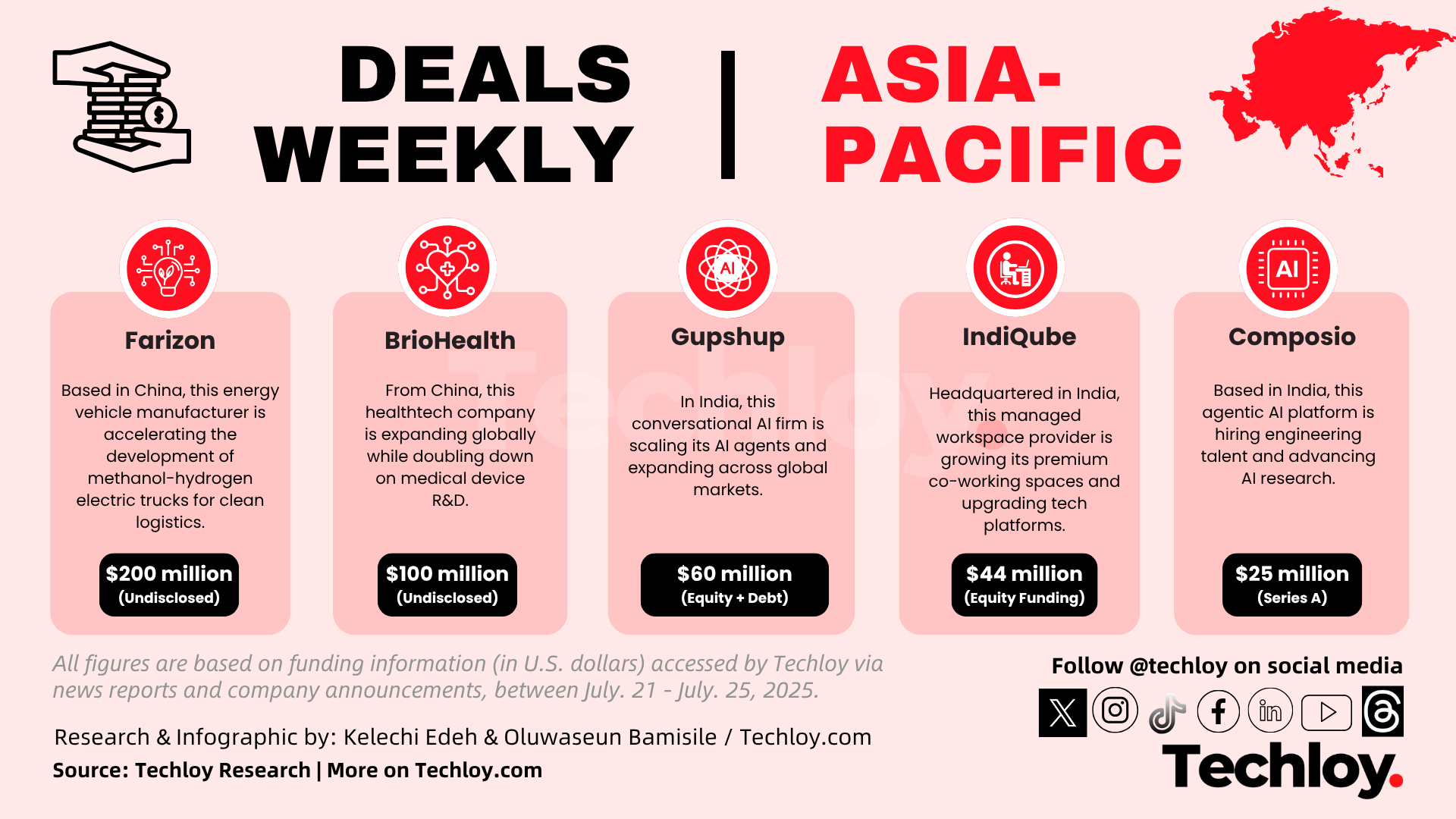 DEALS WEEKLY | ASIA-PACIFIC

AI

AI

Farizon

Based in China, this energy vehicle manufacturer is accelerating the development of methanol-hydrogen electric trucks for clean logistics.

$200 million (Undisclosed)

BrioHealth

From China, this healthtech company is expanding globally while doubling down on medical device R&D.

$100 million (Undisclosed)

Gupshup

In India, this conversational AI firm is scaling its AI agents and expanding across global markets.

$60 million (Equity + Debt)

IndiQube

Headquartered in India, this managed workspace provider is growing its premium co-working spaces and upgrading tech platforms.

$44 million (Equity Funding)

Composio

Based in India, this agentic AI platform is hiring engineering talent and advancing AI research.

$25 million (Series A)

Techloy

All figures are based on funding information (in U.S. dollars) accessed by Techloy via news reports and company announcements, between July. 21 - July. 25, 2025.

Research & Infographic by: Kelechi Edeh & Oluwaseun Bamisile / Techloy.com

Source: Techloy Research | More on Techloy.com

Follow @techloy on social media

Techloy.