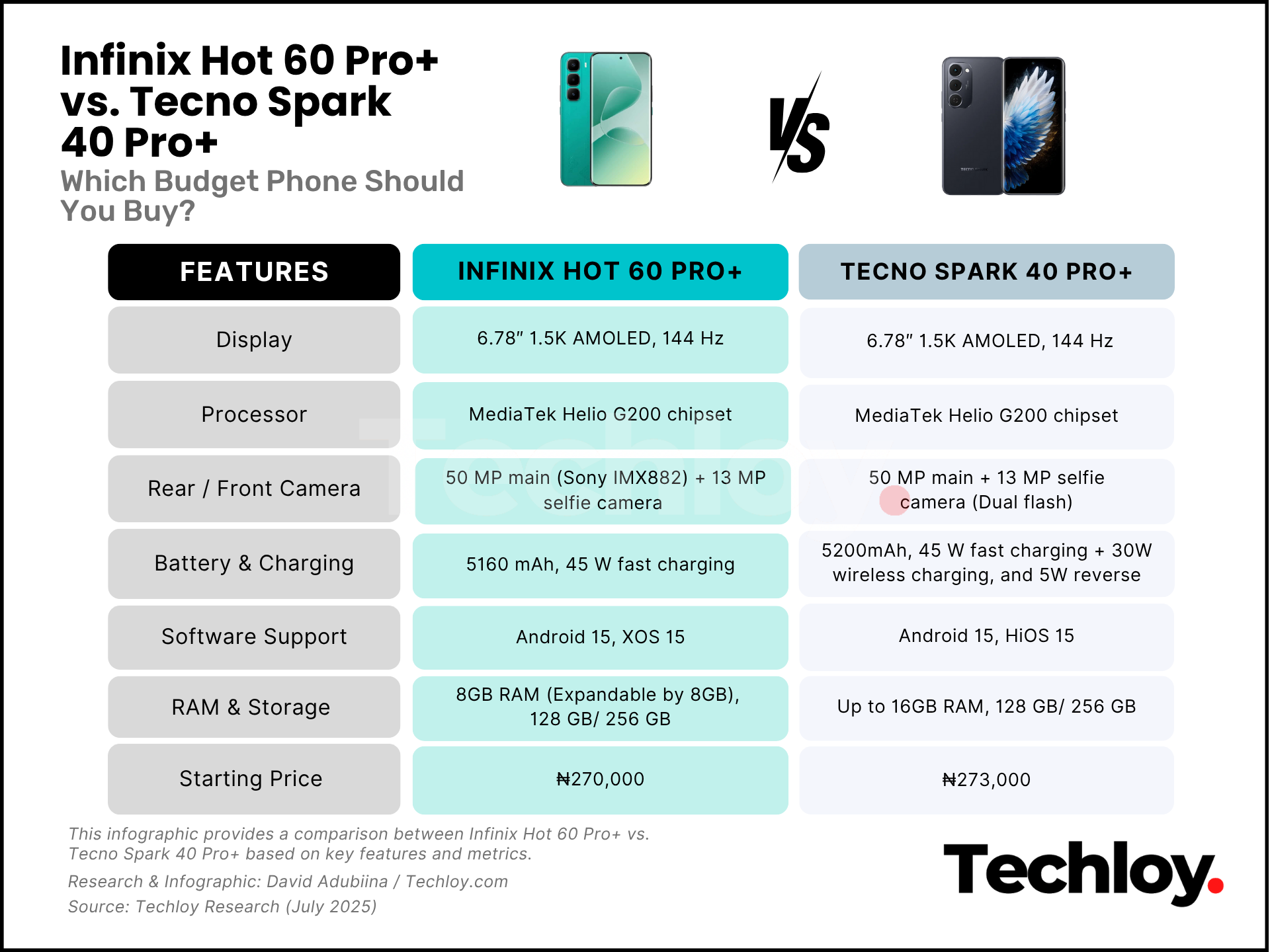 Infinix Hot 60 Pro+ vs. Tecno Spark 40 Pro+

Which Budget Phone Should You Buy?

VS

| FEATURES | INFINIX HOT 60 PRO+ | TECNO SPARK 40 PRO+ |
|---|---|---|
| Display | 6.78″ 1.5K AMOLED, 144 Hz | 6.78″ 1.5K AMOLED, 144 Hz |
| Processor | MediaTek Helio G200 chipset | MediaTek Helio G200 chipset |
| Rear / Front Camera | 50 MP main (Sony IMX882) + 13 MP selfie camera | 50 MP main + 13 MP selfie camera (Dual flash) |
| Battery & Charging | 5160 mAh, 45 W fast charging | 5200mAh, 45 W fast charging + 30W wireless charging, and 5W reverse |
| Software Support | Android 15, XOS 15 | Android 15, HiOS 15 |
| RAM & Storage | 8GB RAM (Expandable by 8GB), 128 GB/ 256 GB | Up to 16GB RAM, 128 GB/ 256 GB |
| Starting Price | ₦270,000 | ₦273,000 |

This infographic provides a comparison between Infinix Hot 60 Pro+ vs. Tecno Spark 40 Pro+ based on key features and metrics.

Research & Infographic: David Adubiina / Techloy.com

Source: Techloy Research (July 2025)

Techloy.