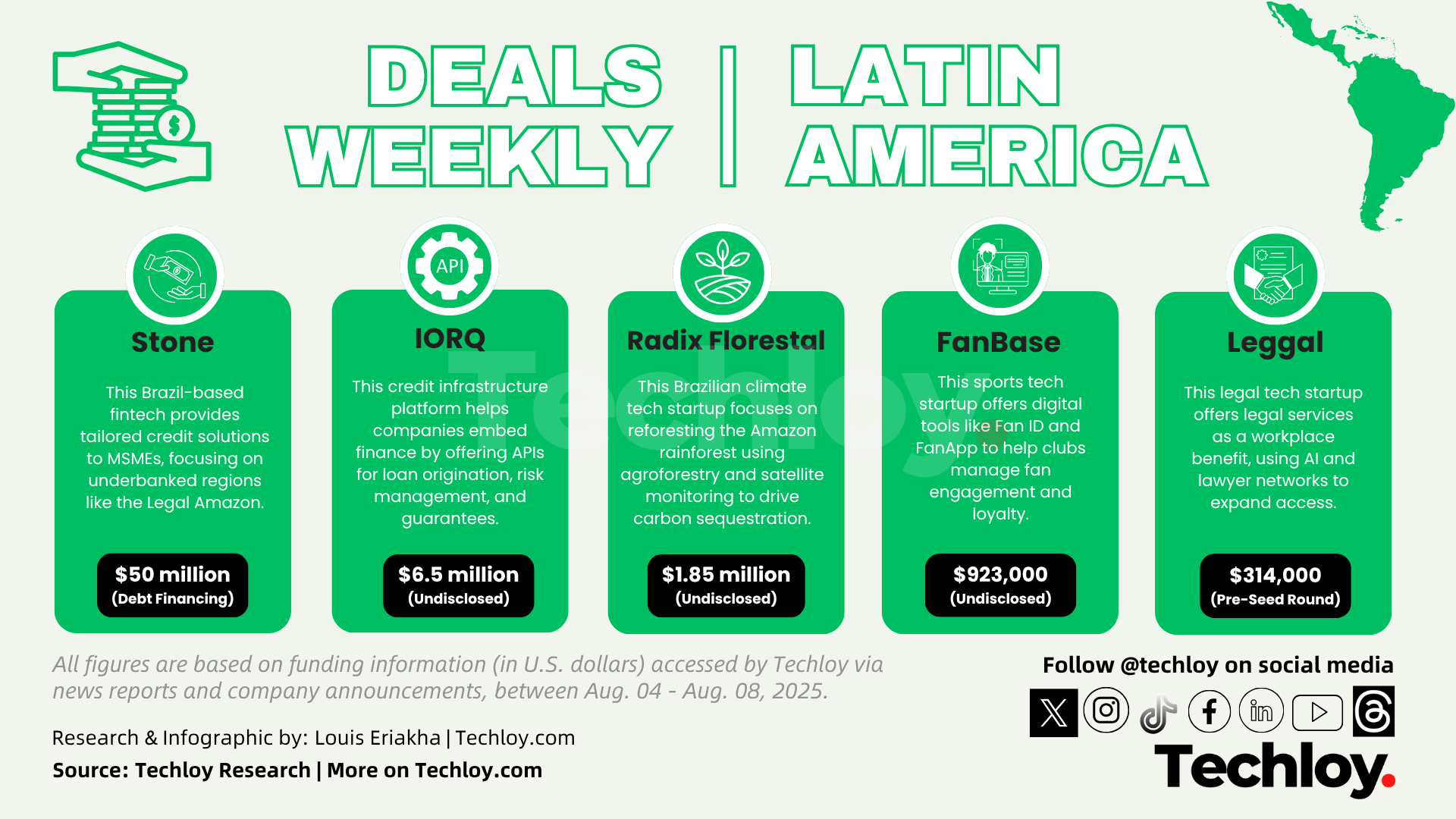 DEALS WEEKLY | LATIN AMERICA

API

Stone

This Brazil-based fintech provides tailored credit solutions to MSMEs, focusing on underbanked regions like the Legal Amazon.

$50 million
(Debt Financing)

IORQ

This credit infrastructure platform helps companies embed finance by offering APIs for loan origination, risk management, and guarantees.

$6.5 million
(Undisclosed)

Radix Florestal

This Brazilian climate tech startup focuses on reforesting the Amazon rainforest using agroforestry and satellite monitoring to drive carbon sequestration.

$1.85 million
(Undisclosed)

FanBase

This sports tech startup offers digital tools like Fan ID and FanApp to help clubs manage fan engagement and loyalty.

$923,000
(Undisclosed)

Leggal

This legal tech startup offers legal services as a workplace benefit, using AI and lawyer networks to expand access.

$314,000
(Pre-Seed Round)

Techloy

All figures are based on funding information (in U.S. dollars) accessed by Techloy via news reports and company announcements, between Aug. 04 - Aug. 08, 2025.

Research & Infographic by: Louis Eriakha | Techloy.com

Source: Techloy Research | More on Techloy.com

Follow @techloy on social media

Techloy.