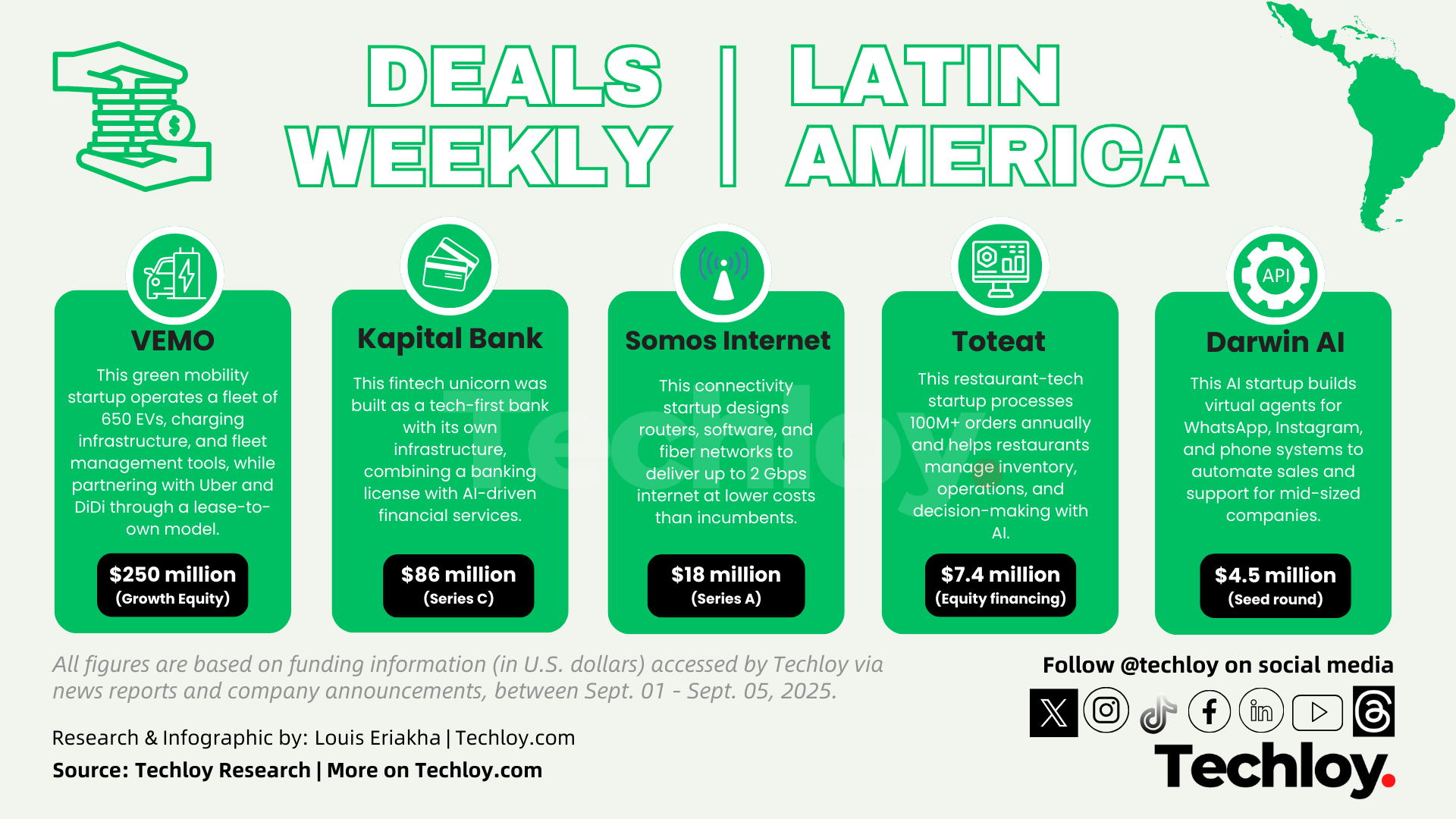 DEALS WEEKLY | LATIN AMERICA

VEMO
This green mobility startup operates a fleet of 650 EVs, charging infrastructure, and fleet management tools, while partnering with Uber and DiDi through a lease-to-own model.
$250 million
(Growth Equity)

Kapital Bank
This fintech unicorn was built as a tech-first bank with its own infrastructure, combining a banking license with AI-driven financial services.
$86 million
(Series C)

Somos Internet
This connectivity startup designs routers, software, and fiber networks to deliver up to 2 Gbps internet at lower costs than incumbents.
$18 million
(Series A)

Toteat
This restaurant-tech startup processes 100M+ orders annually and helps restaurants manage inventory, operations, and decision-making with AI.
$7.4 million
(Equity financing)

API
Darwin AI
This AI startup builds virtual agents for WhatsApp, Instagram, and phone systems to automate sales and support for mid-sized companies.
$4.5 million
(Seed round)

Techloy

All figures are based on funding information (in U.S. dollars) accessed by Techloy via news reports and company announcements, between Sept. 01 - Sept. 05, 2025.

Research & Infographic by: Louis Eriakha | Techloy.com

Source: Techloy Research | More on Techloy.com

Follow @techloy on social media

Techloy.