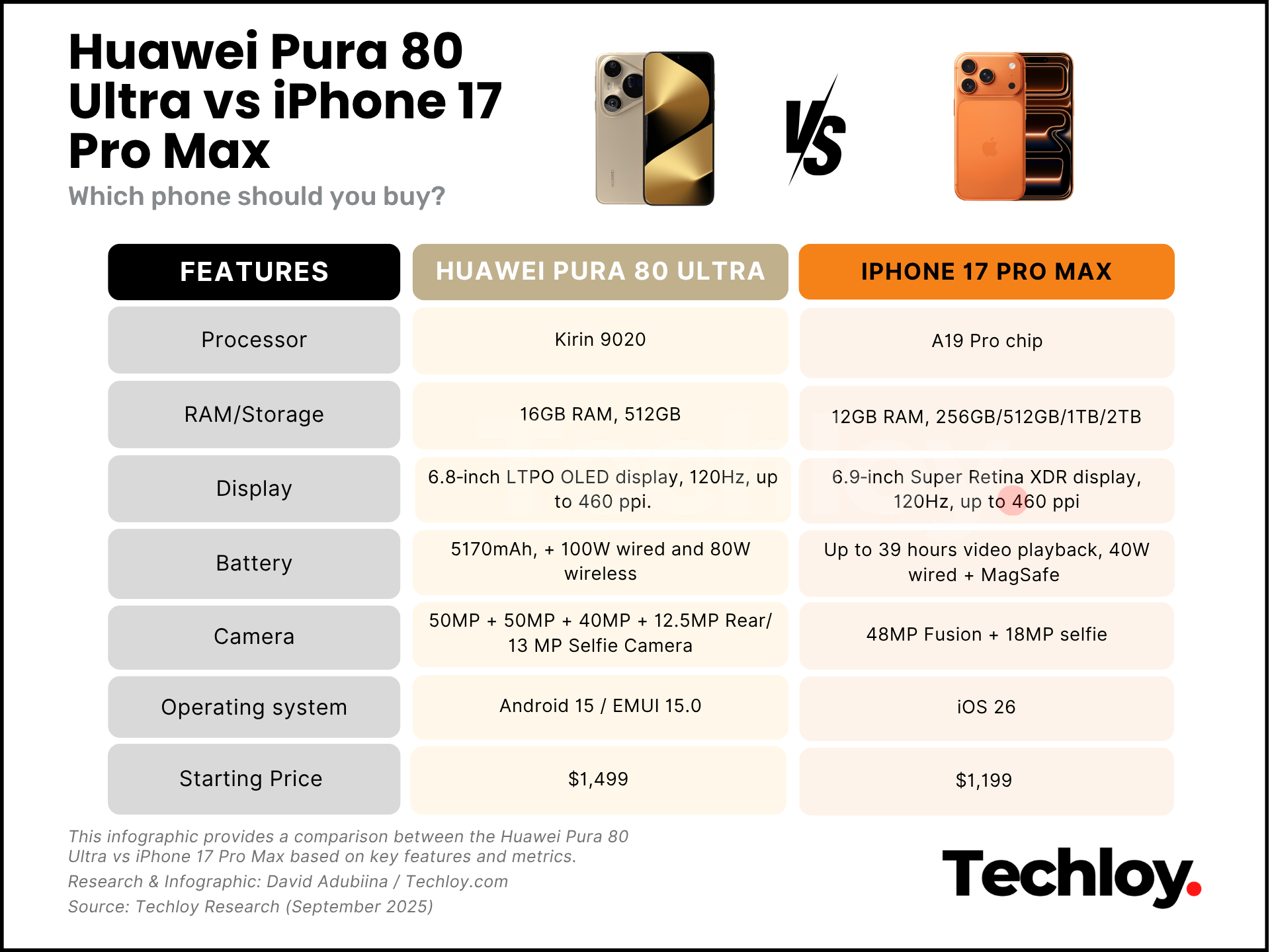 Huawei Pura 80 Ultra vs iPhone 17 Pro Max

Which phone should you buy?

VS

| FEATURES | HUAWEI PURA 80 ULTRA | IPHONE 17 PRO MAX |
|---|---|---|
| Processor | Kirin 9020 | A19 Pro chip |
| RAM/Storage | 16GB RAM, 512GB | 12GB RAM, 256GB/512GB/1TB/2TB |
| Display | 6.8-inch LTPO OLED display, 120Hz, up to 460 ppi. | 6.9-inch Super Retina XDR display, 120Hz, up to 460 ppi |
| Battery | 5170mAh, + 100W wired and 80W wireless | Up to 39 hours video playback, 40W wired + MagSafe |
| Camera | 50MP + 50MP + 40MP + 12.5MP Rear/ 13 MP Selfie Camera | 48MP Fusion + 18MP selfie |
| Operating system | Android 15 / EMUI 15.0 | iOS 26 |
| Starting Price | $1,499 | $1,199 |

This infographic provides a comparison between the Huawei Pura 80 Ultra vs iPhone 17 Pro Max based on key features and metrics.

Research & Infographic: David Adubiina / Techloy.com

Source: Techloy Research (September 2025)

Techloy.