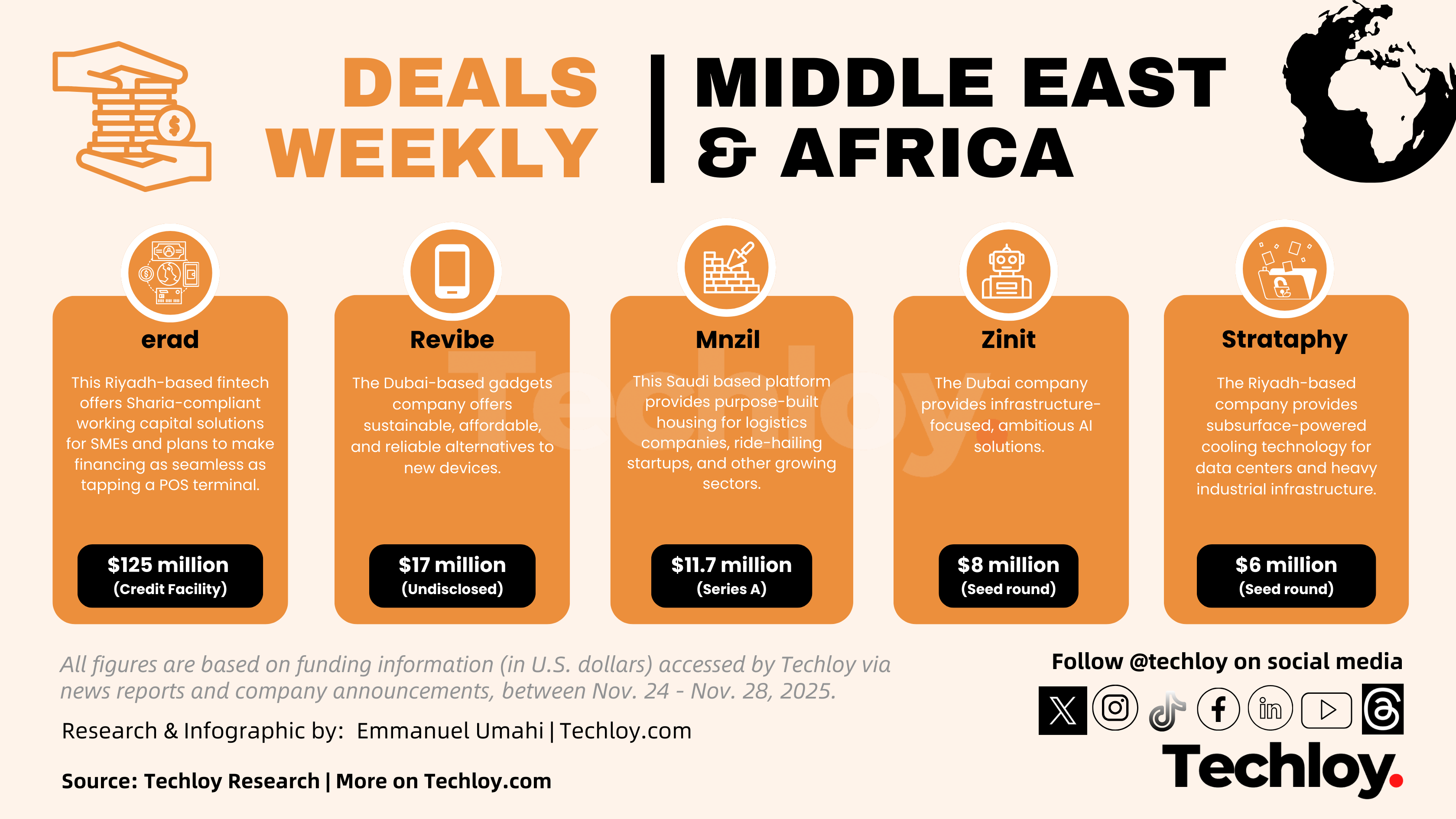 DEALS WEEKLY | MIDDLE EAST & AFRICA

erad

This Riyadh-based fintech offers Sharia-compliant working capital solutions for SMEs and plans to make financing as seamless as tapping a POS terminal.

$125 million
(Credit Facility)

Revibe

The Dubai-based gadgets company offers sustainable, affordable, and reliable alternatives to new devices.

$17 million
(Undisclosed)

Mnzil

This Saudi based platform provides purpose-built housing for logistics companies, ride-hailing startups, and other growing sectors.

$11.7 million
(Series A)

Zinit

The Dubai company provides infrastructure-focused, ambitious AI solutions.

$8 million
(Seed round)

Strataphy

The Riyadh-based company provides subsurface-powered cooling technology for data centers and heavy industrial infrastructure.

$6 million
(Seed round)

Techloy

All figures are based on funding information (in U.S. dollars) accessed by Techloy via news reports and company announcements, between Nov. 24 - Nov. 28, 2025.

Research & Infographic by: Emmanuel Umahi | Techloy.com

Source: Techloy Research | More on Techloy.com

Follow @techloy on social media

Techloy.