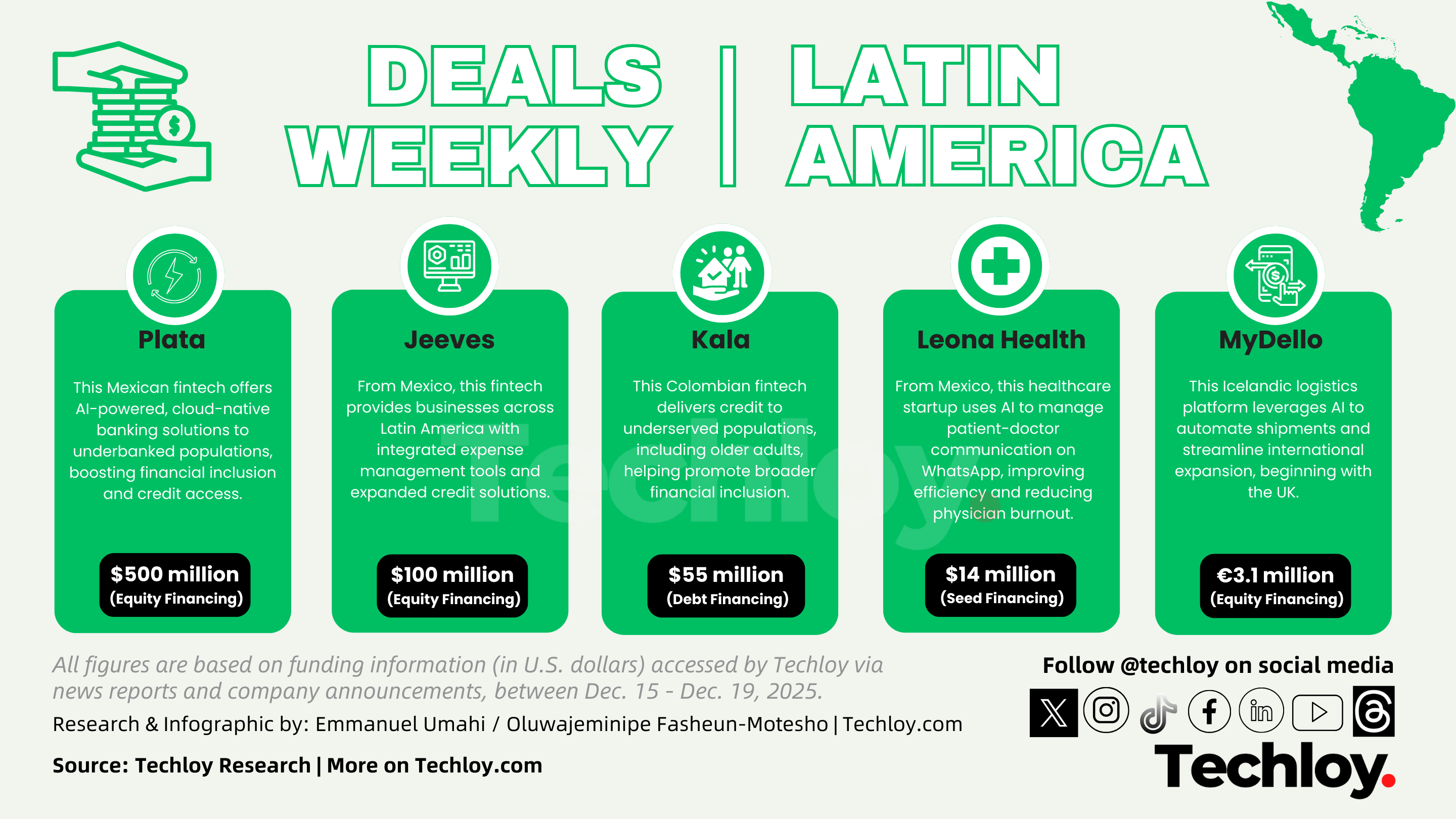 DEALS WEEKLY | LATIN AMERICA

Plata

This Mexican fintech offers AI-powered, cloud-native banking solutions to underbanked populations, boosting financial inclusion and credit access.

$500 million
(Equity Financing)

Jeeves

From Mexico, this fintech provides businesses across Latin America with integrated expense management tools and expanded credit solutions.

$100 million
(Equity Financing)

Kala

This Colombian fintech delivers credit to underserved populations, including older adults, helping promote broader financial inclusion.

$55 million
(Debt Financing)

Leona Health

From Mexico, this healthcare startup uses AI to manage patient-doctor communication on WhatsApp, improving efficiency and reducing physician burnout.

$14 million
(Seed Financing)

MyDello

This Icelandic logistics platform leverages AI to automate shipments and streamline international expansion, beginning with the UK.

€3.1 million
(Equity Financing)

Techloy

All figures are based on funding information (in U.S. dollars) accessed by Techloy via news reports and company announcements, between Dec. 15 - Dec. 19, 2025.

Research & Infographic by: Emmanuel Umahi / Oluwajeminipe Fasheun-Motesho | Techloy.com

Source: Techloy Research | More on Techloy.com

Follow @techloy on social media

Techloy.