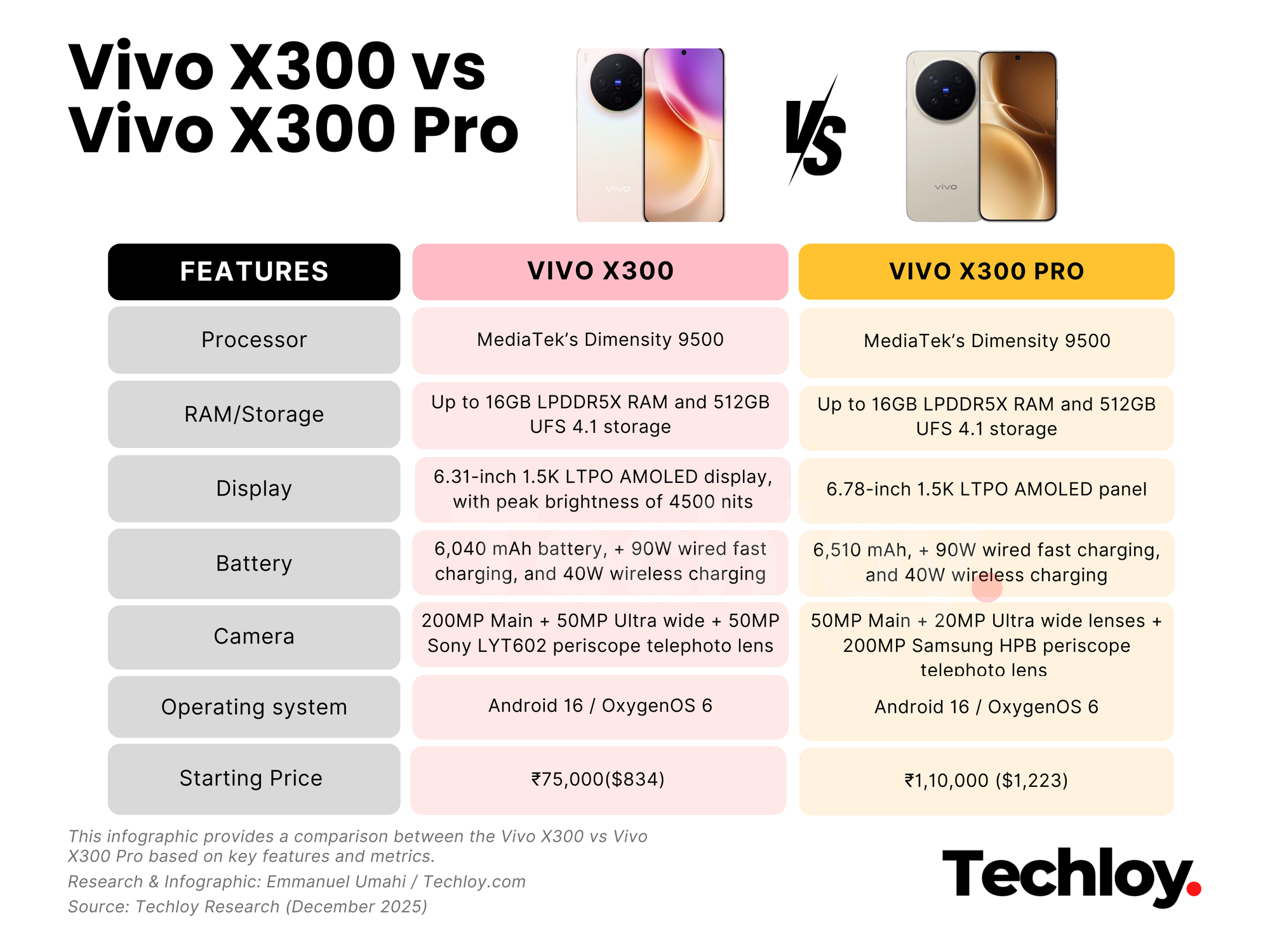 Vivo X300 vs Vivo X300 Pro

vivo

VS

vivo

| FEATURES | VIVO X300 | VIVO X300 PRO |
|---|---|---|
| Processor | MediaTek's Dimensity 9500 | MediaTek's Dimensity 9500 |
| RAM/Storage | Up to 16GB LPDDR5X RAM and 512GB UFS 4.1 storage | Up to 16GB LPDDR5X RAM and 512GB UFS 4.1 storage |
| Display | 6.31-inch 1.5K LTPO AMOLED display, with peak brightness of 4500 nits | 6.78-inch 1.5K LTPO AMOLED panel |
| Battery | 6,040 mAh battery, + 90W wired fast charging, and 40W wireless charging | 6,510 mAh, + 90W wired fast charging, and 40W wireless charging |
| Camera | 200MP Main + 50MP Ultra wide + 50MP Sony LYT602 periscope telephoto lens | 50MP Main + 20MP Ultra wide lenses + 200MP Samsung HPB periscope telephoto lens |
| Operating system | Android 16 / OxygenOS 6 | Android 16 / OxygenOS 6 |
| Starting Price | ₹75,000($834) | ₹1,10,000 ($1,223) |

This infographic provides a comparison between the Vivo X300 vs Vivo X300 Pro based on key features and metrics.
Research & Infographic: Emmanuel Umahi / Techloy.com
Source: Techloy Research (December 2025)

Techloy.