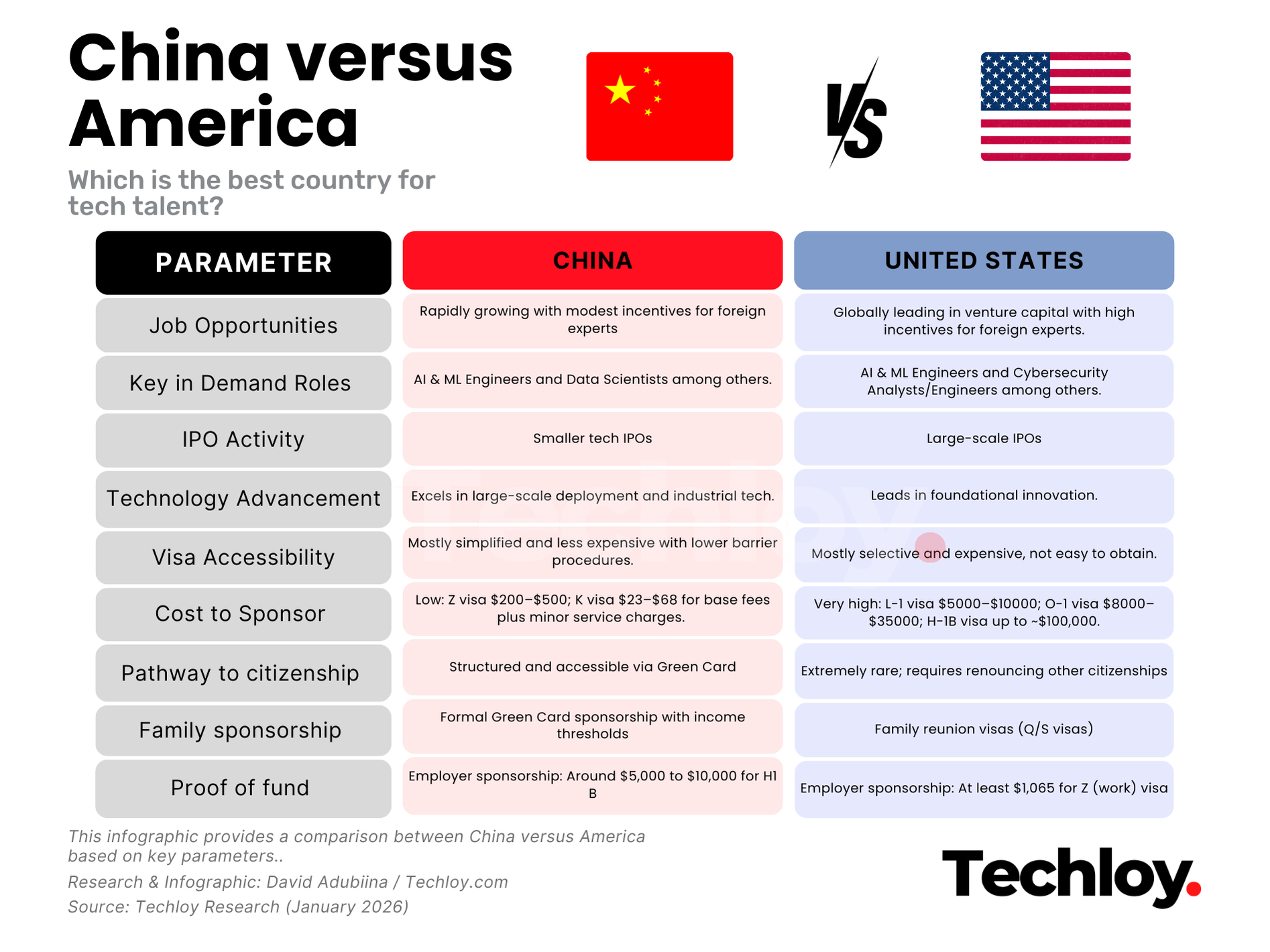 China versus America

VS

Which is the best country for tech talent?

| PARAMETER | CHINA | UNITED STATES |
|---|---|---|
| Job Opportunities | Rapidly growing with modest incentives for foreign experts | Globally leading in venture capital with high incentives for foreign experts. |
| Key in Demand Roles | AI & ML Engineers and Data Scientists among others. | AI & ML Engineers and Cybersecurity Analysts/Engineers among others. |
| IPO Activity | Smaller tech IPOs | Large-scale IPOs |
| Technology Advancement | Excels in large-scale deployment and industrial tech. | Leads in foundational innovation. |
| Visa Accessibility | Mostly simplified and less expensive with lower barrier procedures. | Mostly selective and expensive, not easy to obtain. |
| Cost to Sponsor | Low: Z visa \$200–\$500; K visa \$23–\$68 for base fees plus minor service charges. | Very high: L-1 visa \$5000–\$10000; O-1 visa \$8000–\$35000; H-1B visa up to ~\$100,000. |
| Pathway to citizenship | Structured and accessible via Green Card | Extremely rare; requires renouncing other citizenships |
| Family sponsorship | Formal Green Card sponsorship with income thresholds | Family reunion visas (Q/S visas) |
| Proof of fund | Employer sponsorship: Around \$5,000 to \$10,000 for H1 B | Employer sponsorship: At least \$1,065 for Z (work) visa |

This infographic provides a comparison between China versus America based on key parameters..

Research & Infographic: David Adubiina / Techloy.com

Source: Techloy Research (January 2026)

Techloy.