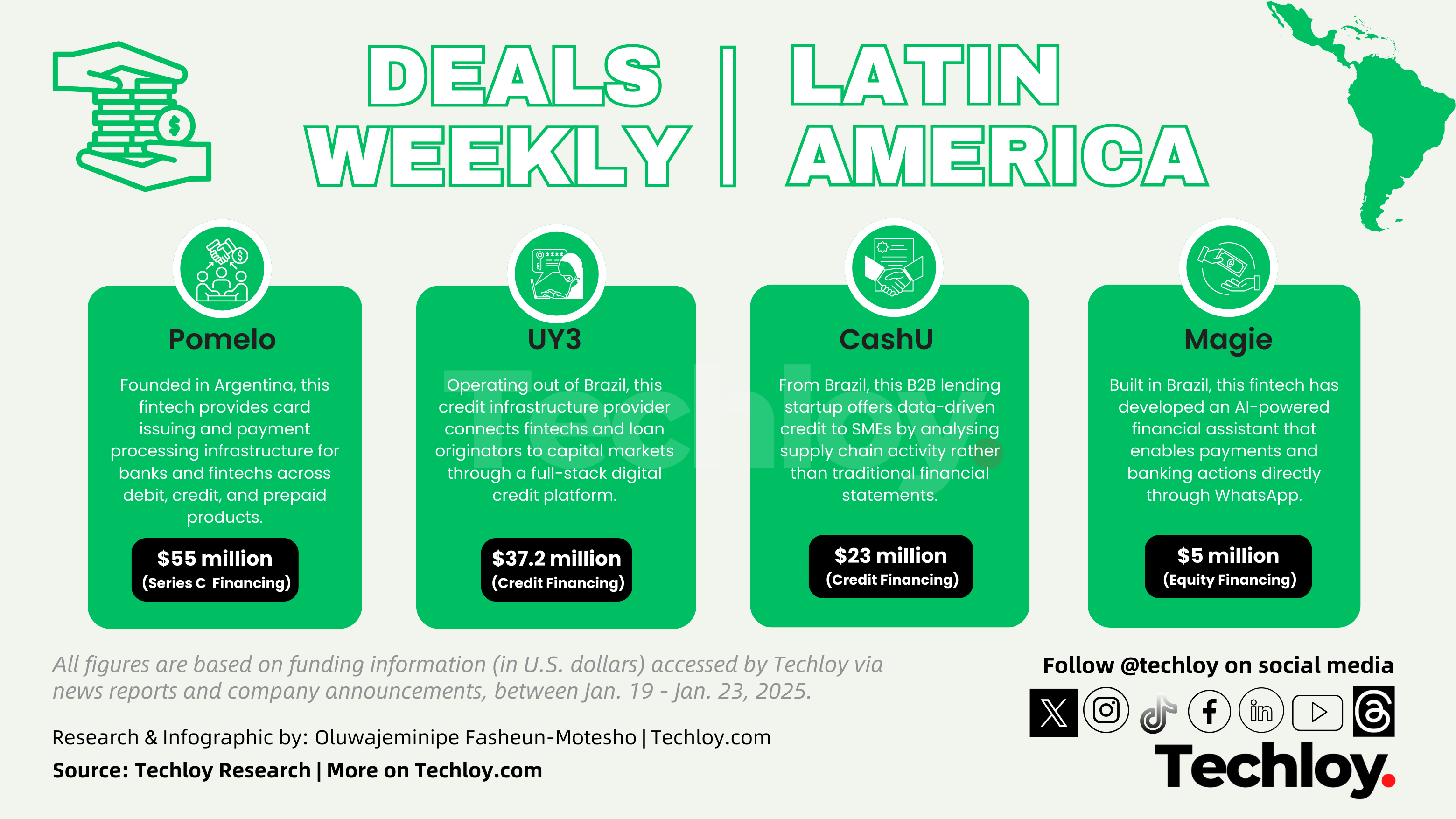 DEALS WEEKLY | LATIN AMERICA

Pomelo

Founded in Argentina, this fintech provides card issuing and payment processing infrastructure for banks and fintechs across debit, credit, and prepaid products.

$55 million
(Series C Financing)

UY3

Operating out of Brazil, this credit infrastructure provider connects fintechs and loan originators to capital markets through a full-stack digital credit platform.

$37.2 million
(Credit Financing)

CashU

From Brazil, this B2B lending startup offers data-driven credit to SMEs by analysing supply chain activity rather than traditional financial statements.

$23 million
(Credit Financing)

Magie

Built in Brazil, this fintech has developed an AI-powered financial assistant that enables payments and banking actions directly through WhatsApp.

$5 million
(Equity Financing)

Techloy.

All figures are based on funding information (in U.S. dollars) accessed by Techloy via news reports and company announcements, between Jan. 19 - Jan. 23, 2025.

Research & Infographic by: Oluwajeminipe Fasheun-Motesho | Techloy.com

Source: Techloy Research | More on Techloy.com

Follow @techloy on social media

Techloy.