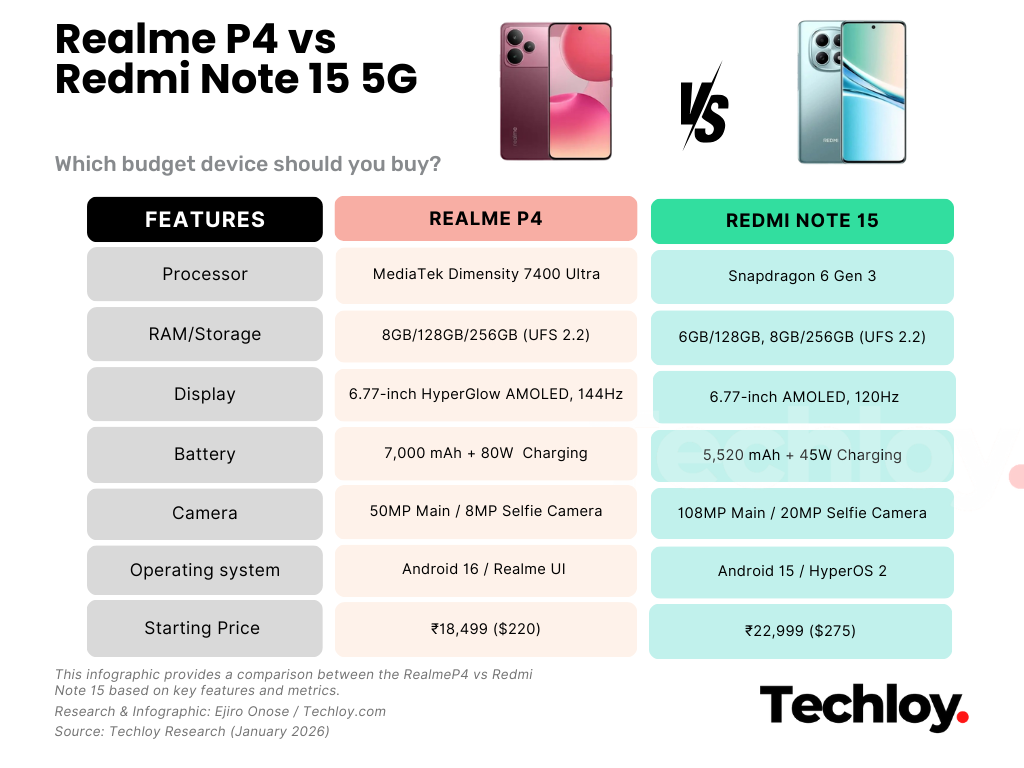 Realme P4 vs Redmi Note 15 5G

VS

Which budget device should you buy?

| FEATURES | REALME P4 | REDMI NOTE 15 |
|---|---|---|
| Processor | MediaTek Dimensity 7400 Ultra | Snapdragon 6 Gen 3 |
| RAM/Storage | 8GB/128GB/256GB (UFS 2.2) | 6GB/128GB, 8GB/256GB (UFS 2.2) |
| Display | 6.77-inch HyperGlow AMOLED, 144Hz | 6.77-inch AMOLED, 120Hz |
| Battery | 7,000 mAh + 80W Charging | 5,520 mAh + 45W Charging |
| Camera | 50MP Main / 8MP Selfie Camera | 108MP Main / 20MP Selfie Camera |
| Operating system | Android 16 / Realme UI | Android 15 / HyperOS 2 |
| Starting Price | ₹18,499 ($220) | ₹22,999 ($275) |

This infographic provides a comparison between the RealmeP4 vs Redmi Note 15 based on key features and metrics.
Research & Infographic: Ejiro Onose / Techloy.com
Source: Techloy Research (January 2026)

Techloy.