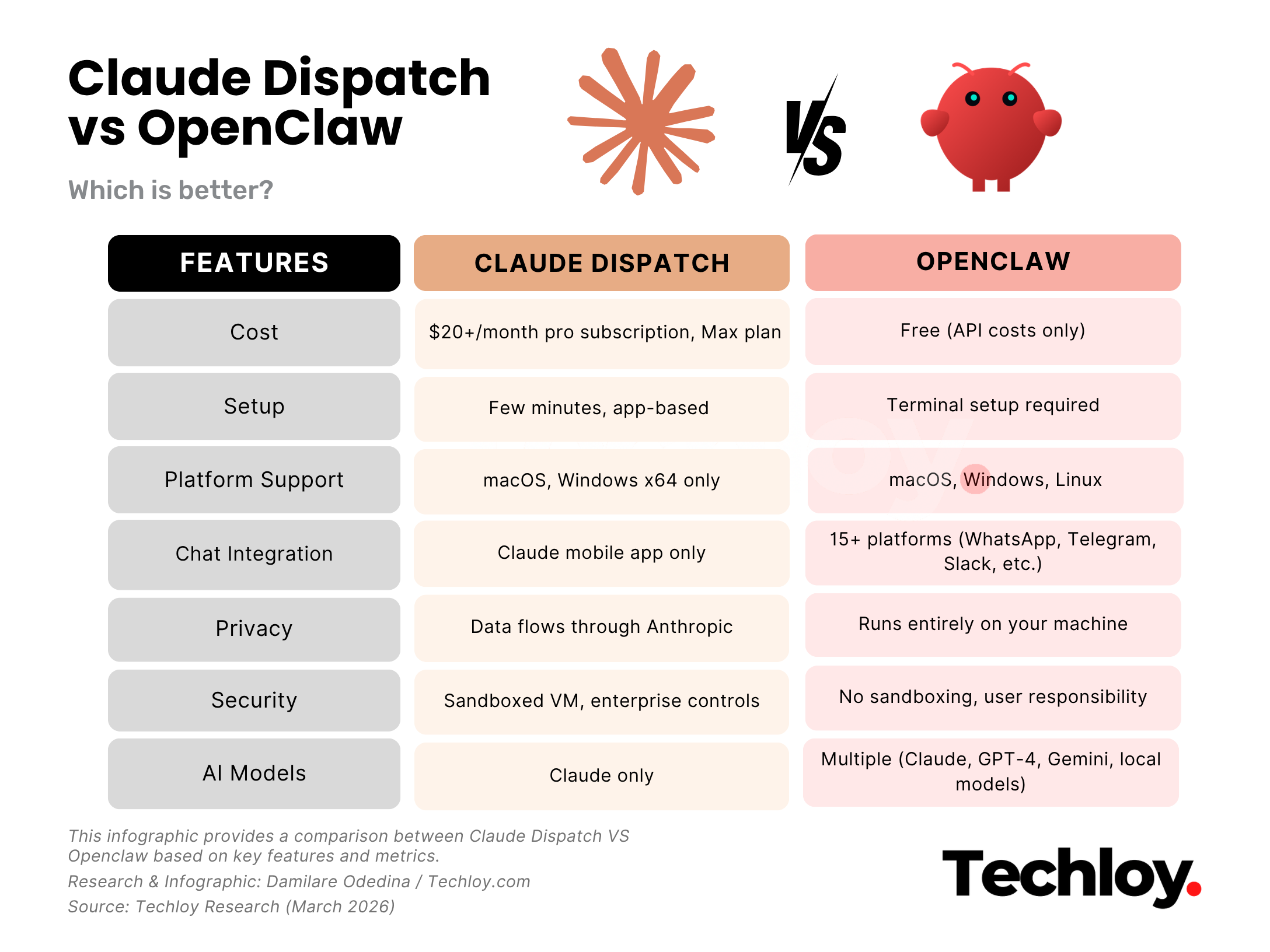 Claude Dispatch vs OpenClaw

Which is better?

VS

| FEATURES | CLAUDE DISPATCH | OPENCLAW |
|---|---|---|
| Cost | \$20+/month pro subscription, Max plan | Free (API costs only) |
| Setup | Few minutes, app-based | Terminal setup required |
| Platform Support | macOS, Windows x64 only | macOS, Windows, Linux |
| Chat Integration | Claude mobile app only | 15+ platforms (WhatsApp, Telegram, Slack, etc.) |
| Privacy | Data flows through Anthropic | Runs entirely on your machine |
| Security | Sandboxed VM, enterprise controls | No sandboxing, user responsibility |
| AI Models | Claude only | Multiple (Claude, GPT-4, Gemini, local models) |

This infographic provides a comparison between Claude Dispatch VS Openclaw based on key features and metrics.

Research & Infographic: Damilare Odedina / Techloy.com

Source: Techloy Research (March 2026)

Techloy.