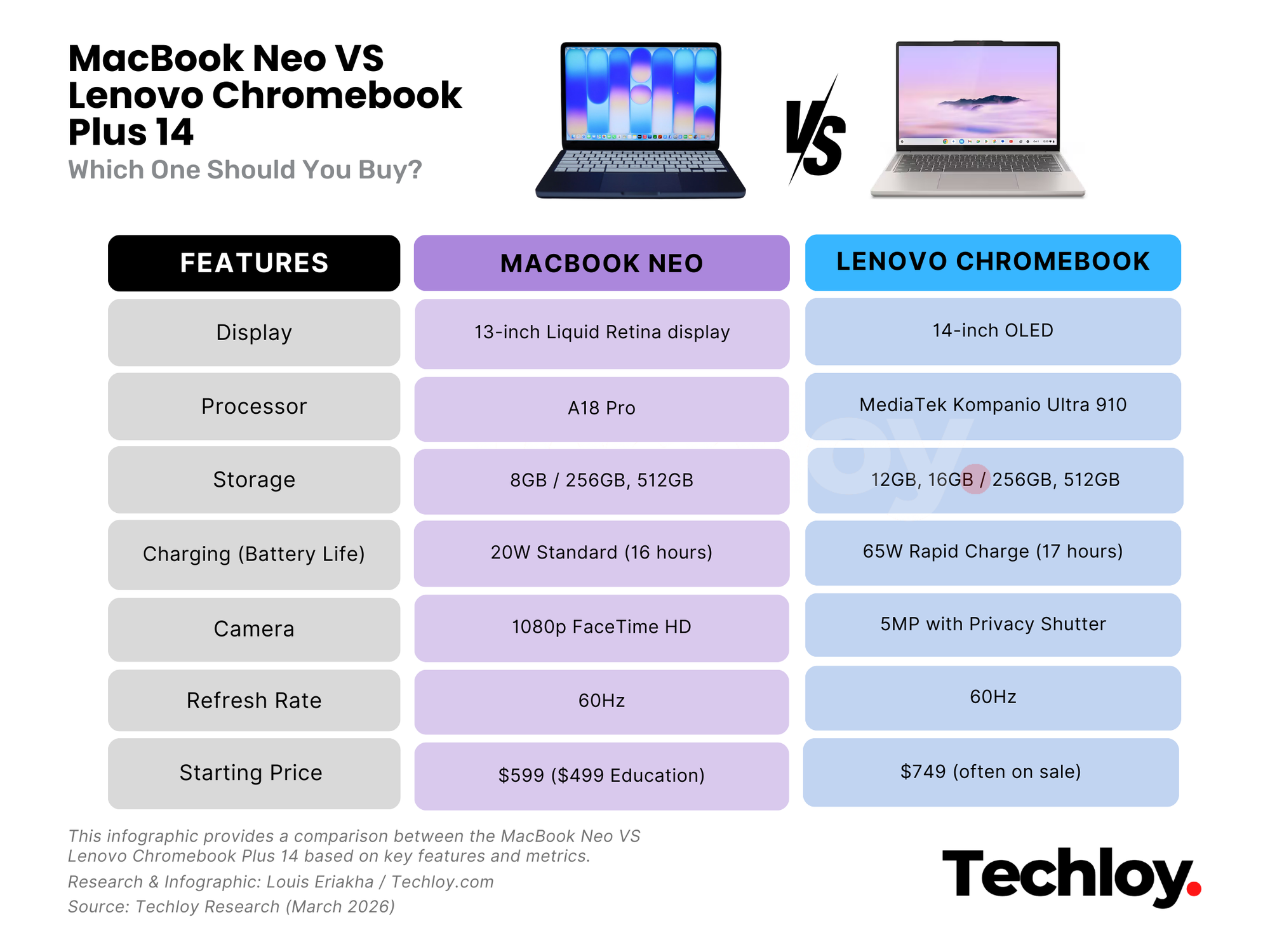 MacBook Neo VS Lenovo Chromebook Plus 14

Which One Should You Buy?

VS

| FEATURES | MACBOOK NEO | LENOVO CHROMEBOOK |
|---|---|---|
| Display | 13-inch Liquid Retina display | 14-inch OLED |
| Processor | A18 Pro | MediaTek Kompanio Ultra 910 |
| Storage | 8GB / 256GB, 512GB | 12GB, 16GB / 256GB, 512GB |
| Charging (Battery Life) | 20W Standard (16 hours) | 65W Rapid Charge (17 hours) |
| Camera | 1080p FaceTime HD | 5MP with Privacy Shutter |
| Refresh Rate | 60Hz | 60Hz |
| Starting Price | \$599 (\$499 Education) | \$749 (often on sale) |

This infographic provides a comparison between the MacBook Neo VS Lenovo Chromebook Plus 14 based on key features and metrics.

Research & Infographic: Louis Eriakha / Techloy.com

Source: Techloy Research (March 2026)

Techloy.