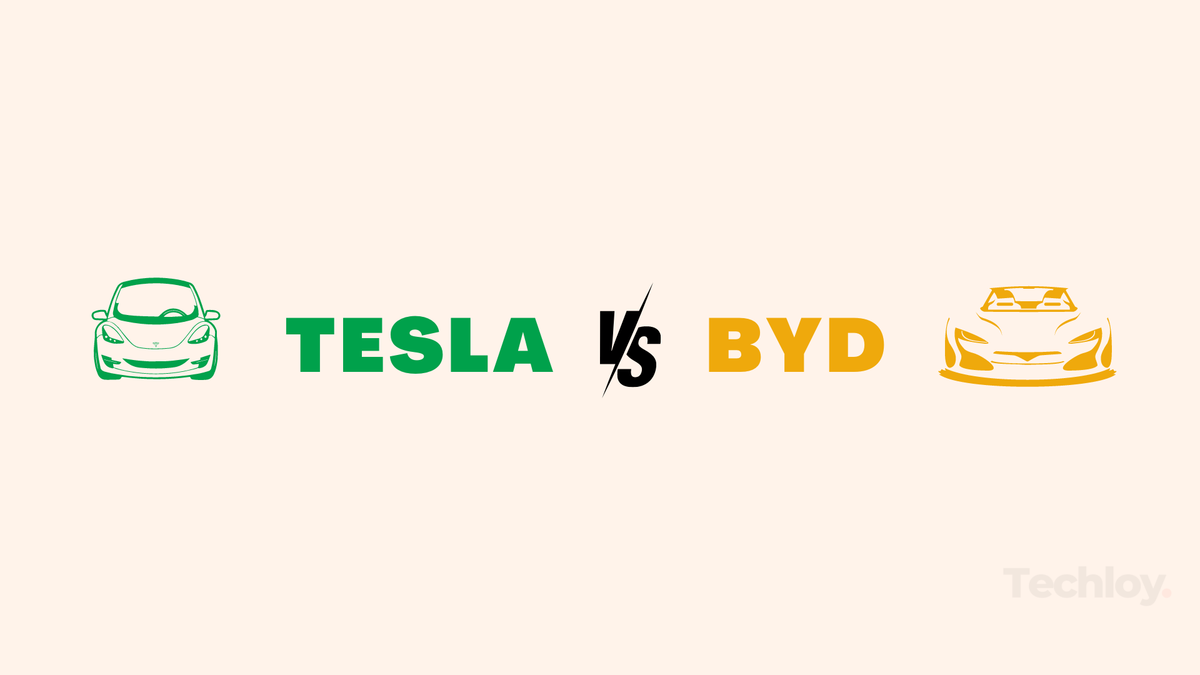 TESLA VS BYD

Techloy.