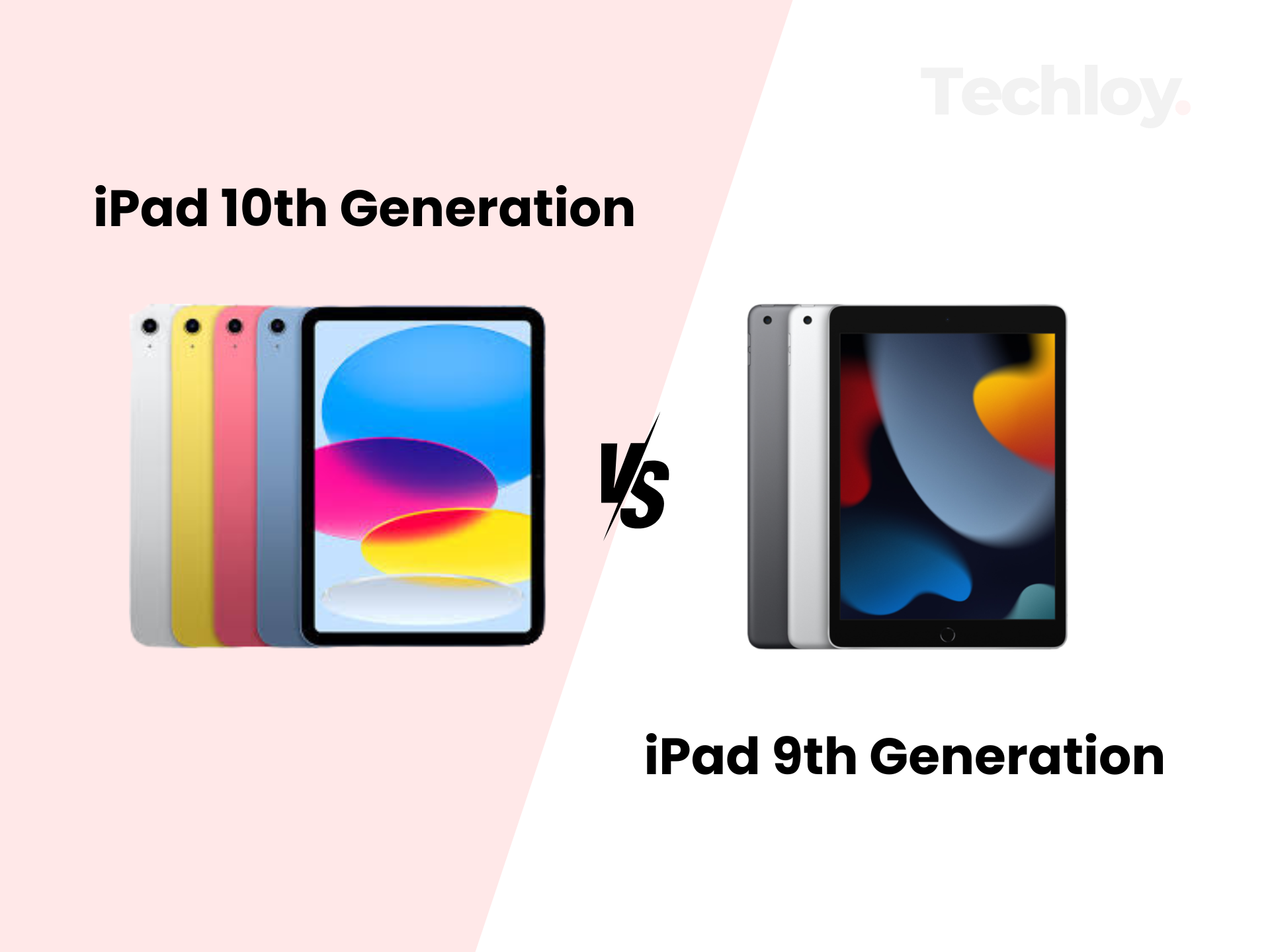 Techloy.

iPad 10th Generation

VS

iPad 9th Generation