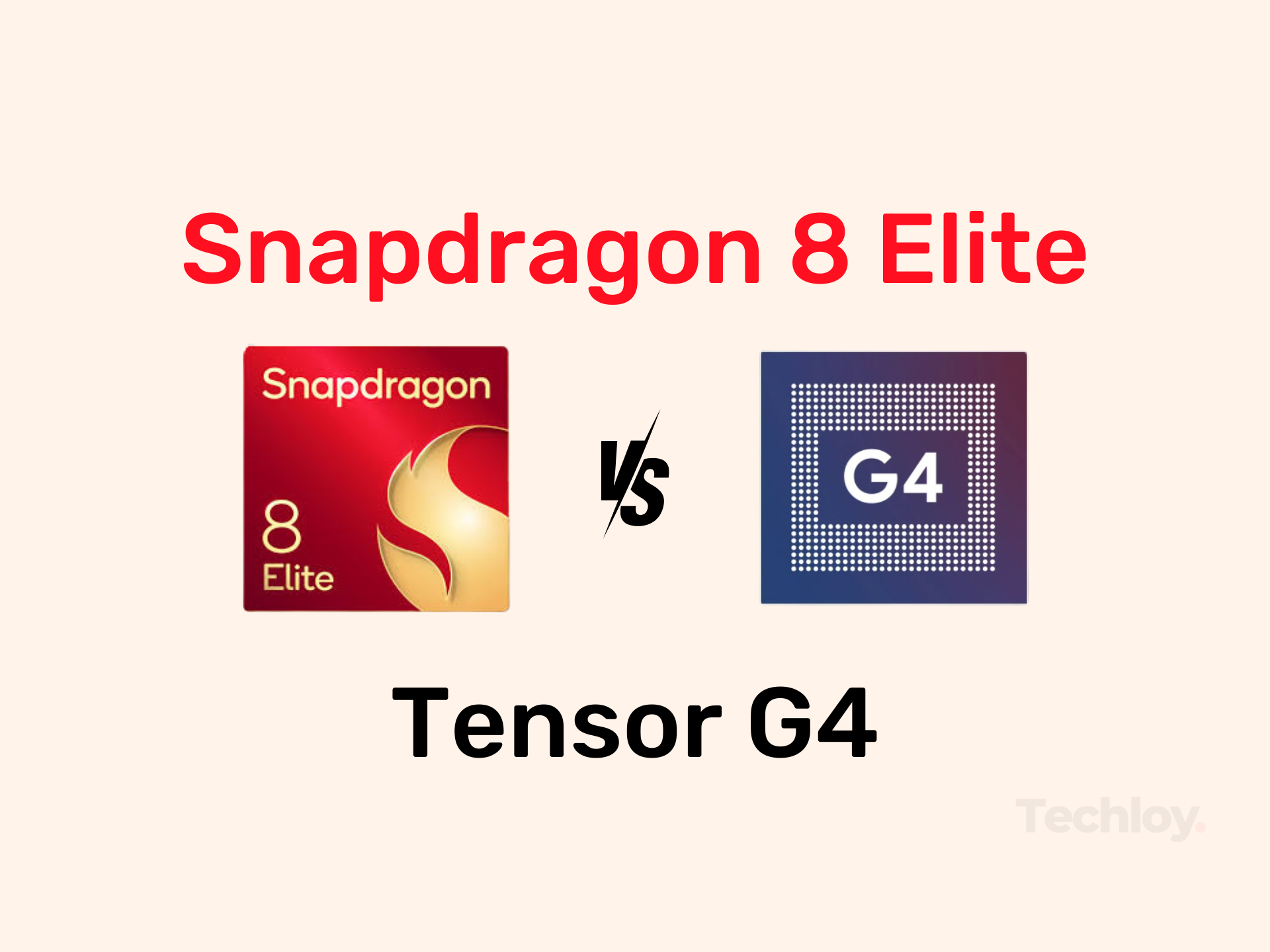 Snapdragon 8 Elite

Snapdragon

8

Elite

VS

G4

Tensor G4

Techloy.