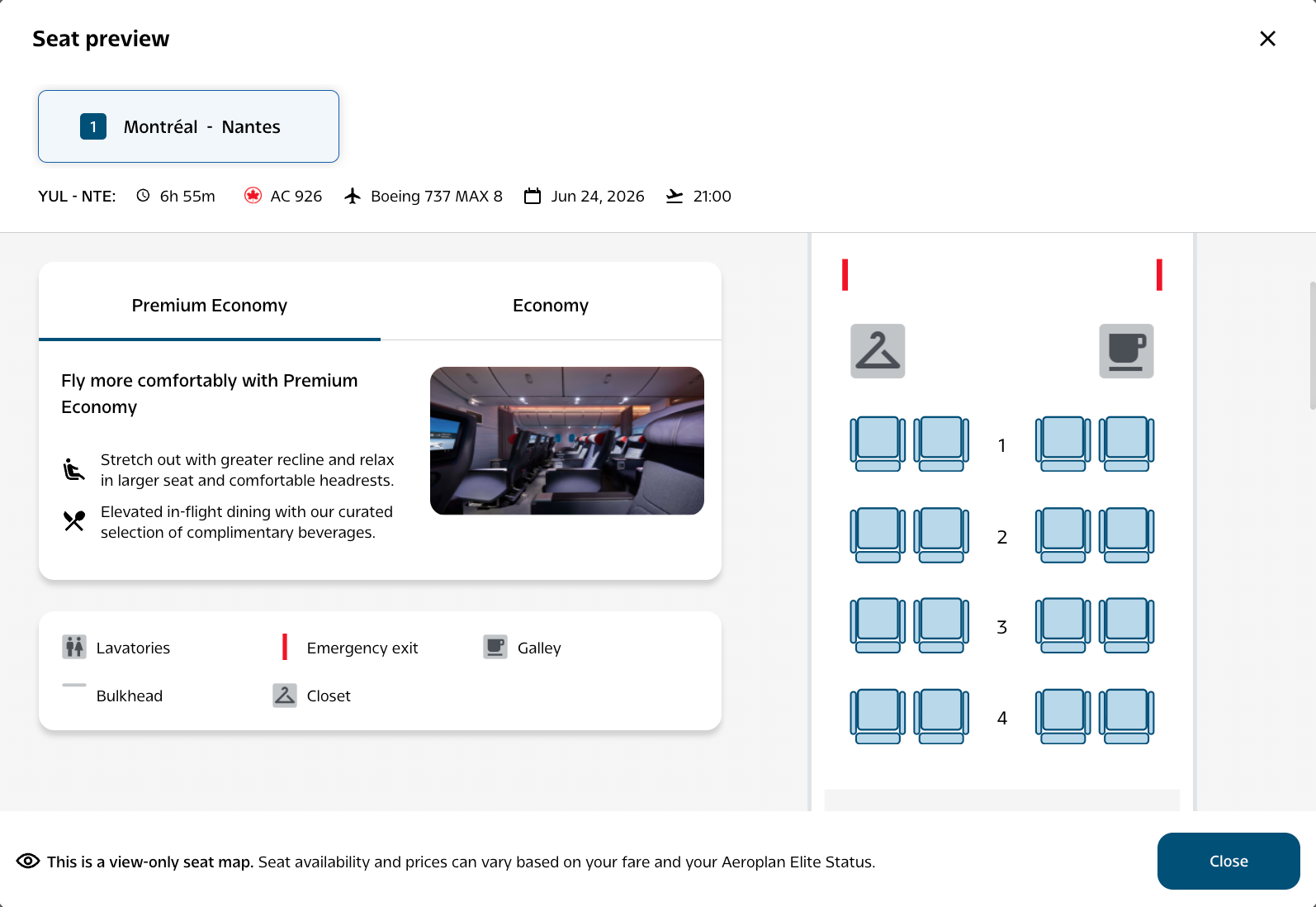 Seat preview

1 Montréal - Nantes

YUL - NTE: 6h 55m AC 926 Boeing 737 MAX 8 Jun 24, 2026 21:00

Premium Economy

Economy

Fly more comfortably with Premium Economy

Stretch out with greater recline and relax in larger seat and comfortable headrests.

Elevated in-flight dining with our curated selection of complimentary beverages.

Lavatories

Emergency exit

Galley

Bulkhead

Closet

1

2

3

4

This is a view-only seat map. Seat availability and prices can vary based on your fare and your Aeroplan Elite Status.

Close