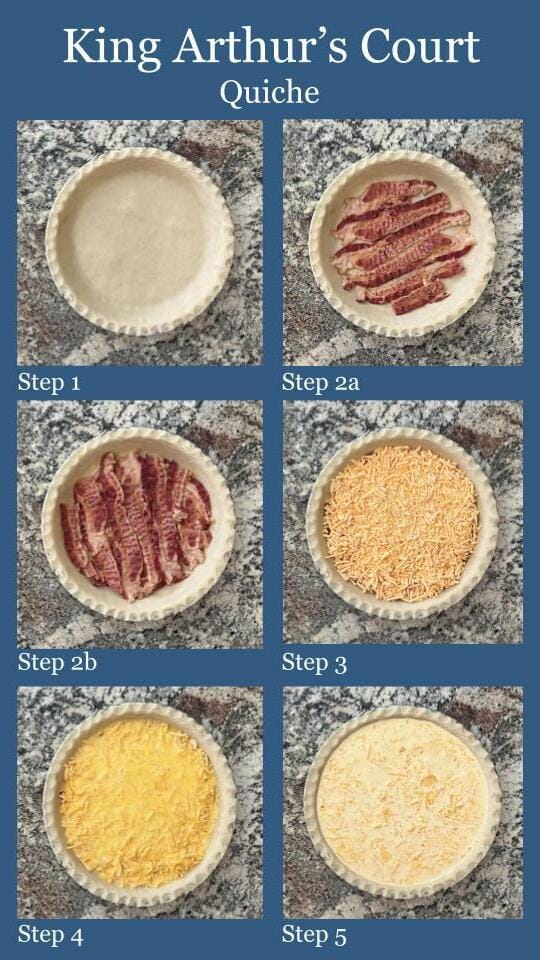 King Arthur's Court
Quiche

Step 1

Step 2a

Step 2b

Step 3

Step 4

Step 5