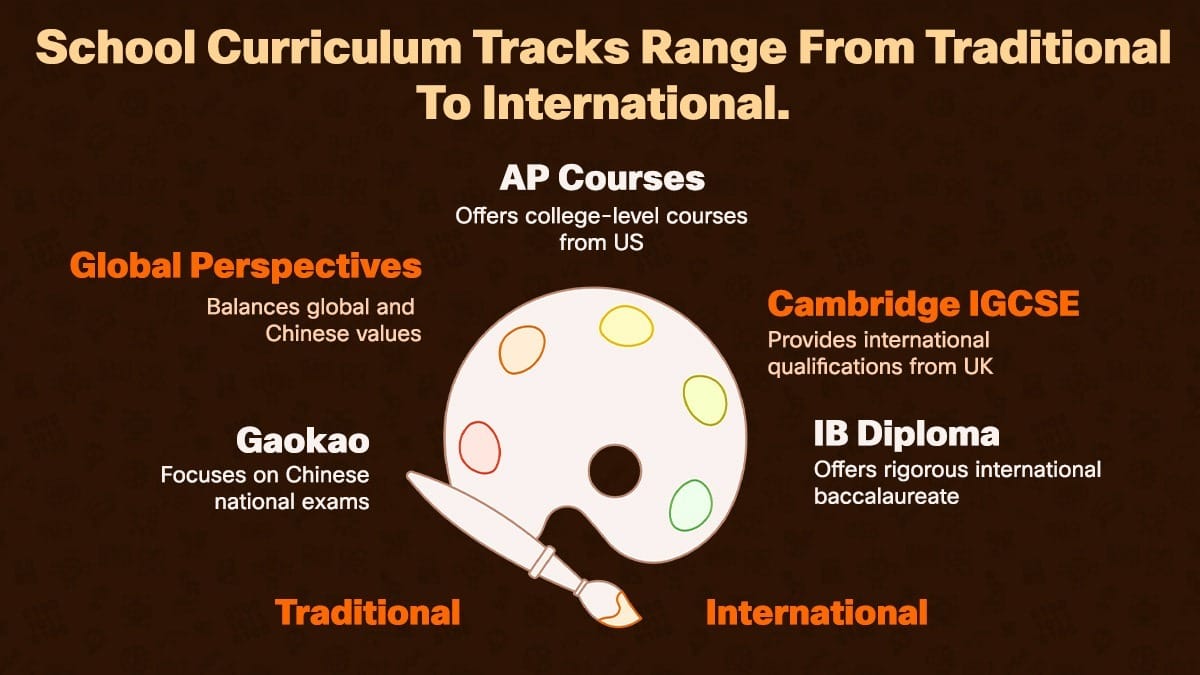 School Curriculum Tracks Range From Traditional To International.

AP Courses
Offers college-level courses from US

Global Perspectives
Balances global and Chinese values

Cambridge IGCSE
Provides international qualifications from UK

Gaokao
Focuses on Chinese national exams

IB Diploma
Offers rigorous international baccalaureate

Traditional

International