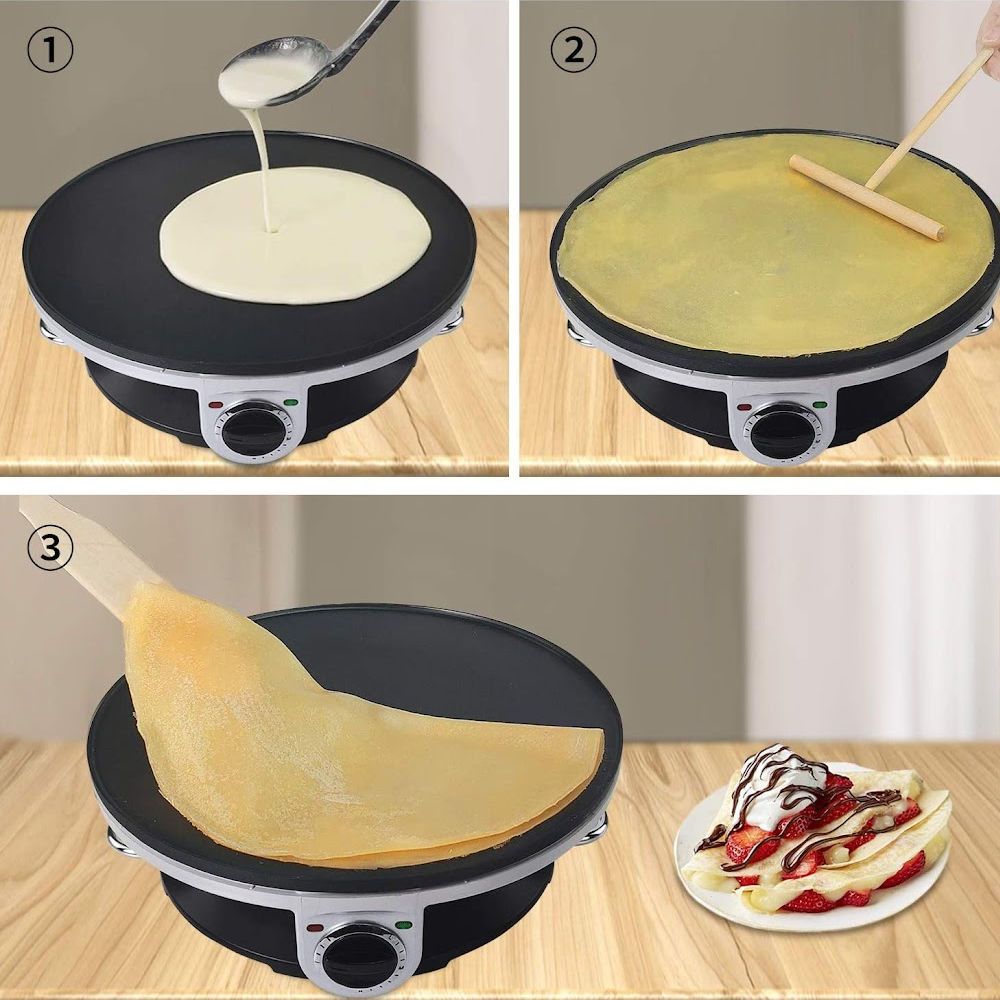 ①

②

③