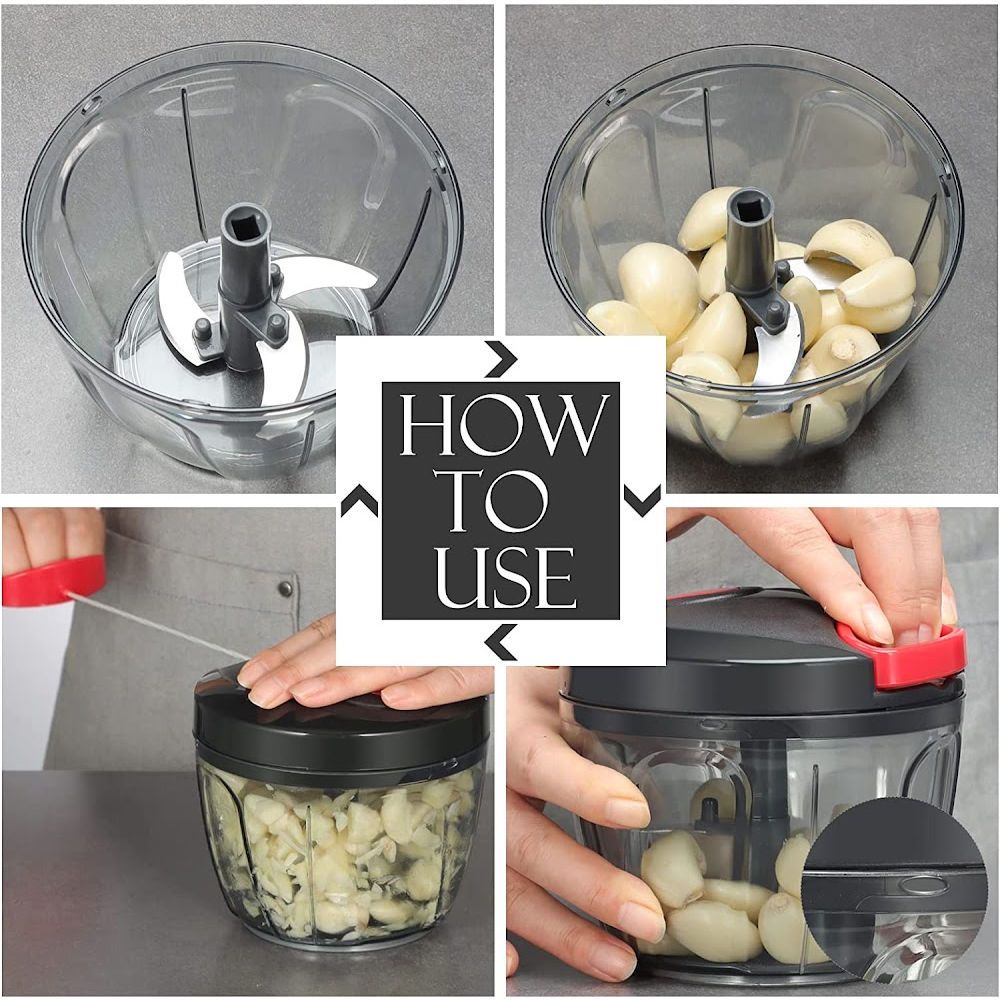 HOW TO USE